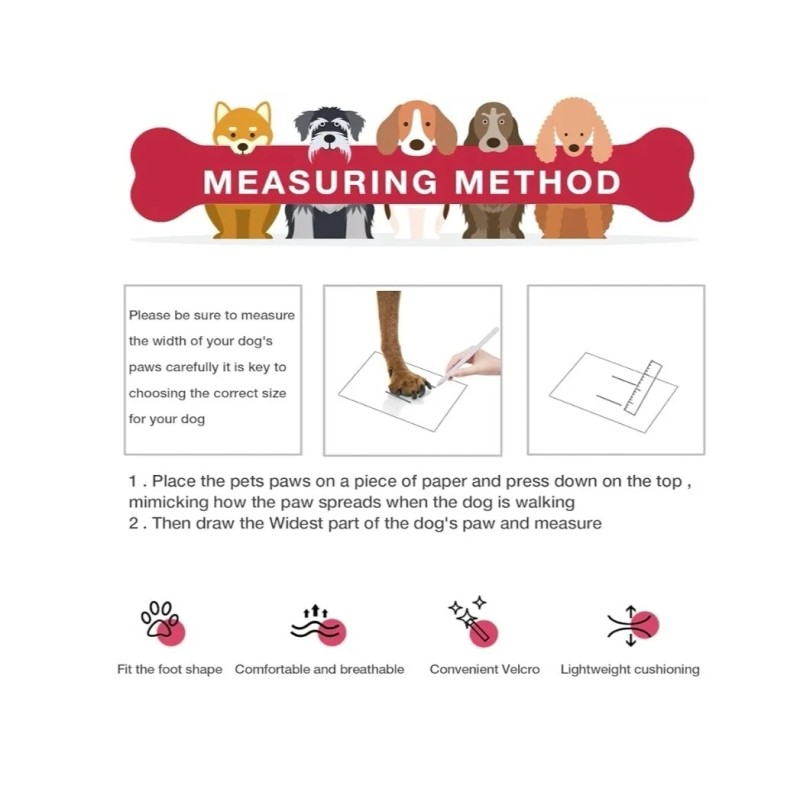 MEASURING METHOD

Please be sure to measure the width of your dog's paws carefully it is key to choosing the correct size for your dog

1 . Place the pets paws on a piece of paper and press down on the top , mimicking how the paw spreads when the dog is walking
2 . Then draw the Widest part of the dog's paw and measure

Fit the foot shape
Comfortable and breathable
Convenient Velcro
Lightweight cushioning