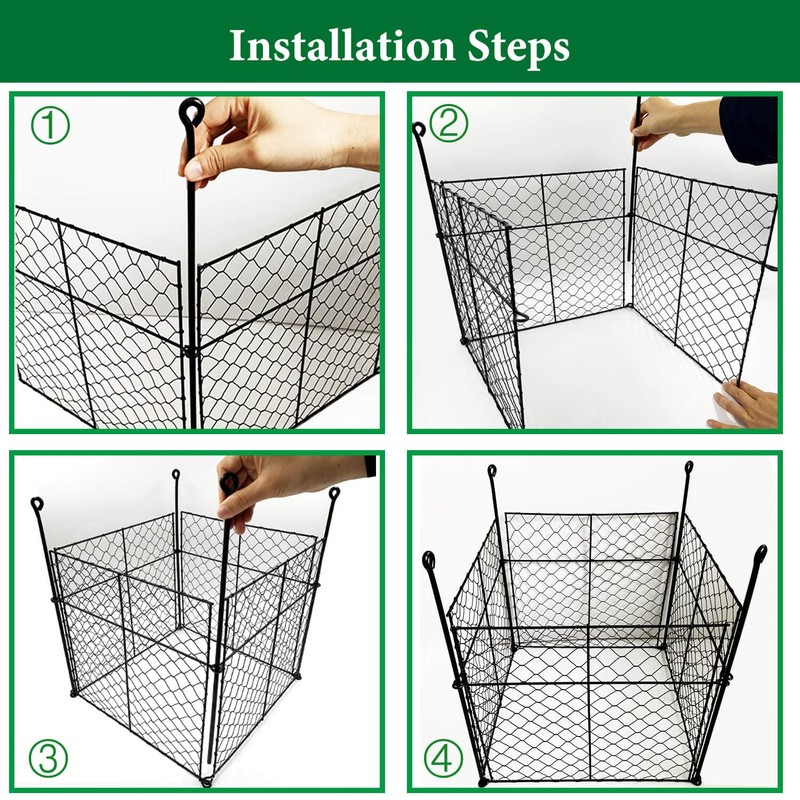 Installation Steps

①

②

③

④