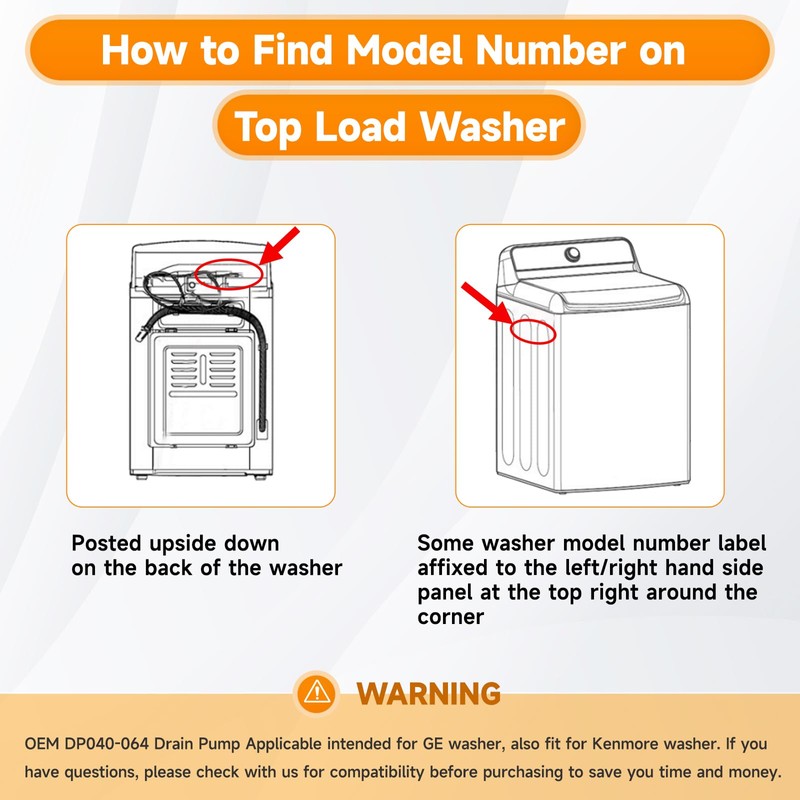 How to Find Model Number on

Top Load Washer

Posted upside down on the back of the washer

Some washer model number label affixed to the left/right hand side panel at the top right around the corner

WARNING

OEM DP040-064 Drain Pump Applicable intended for GE washer, also fit for Kenmore washer. If you have questions, please check with us for compatibility before purchasing to save you time and money.