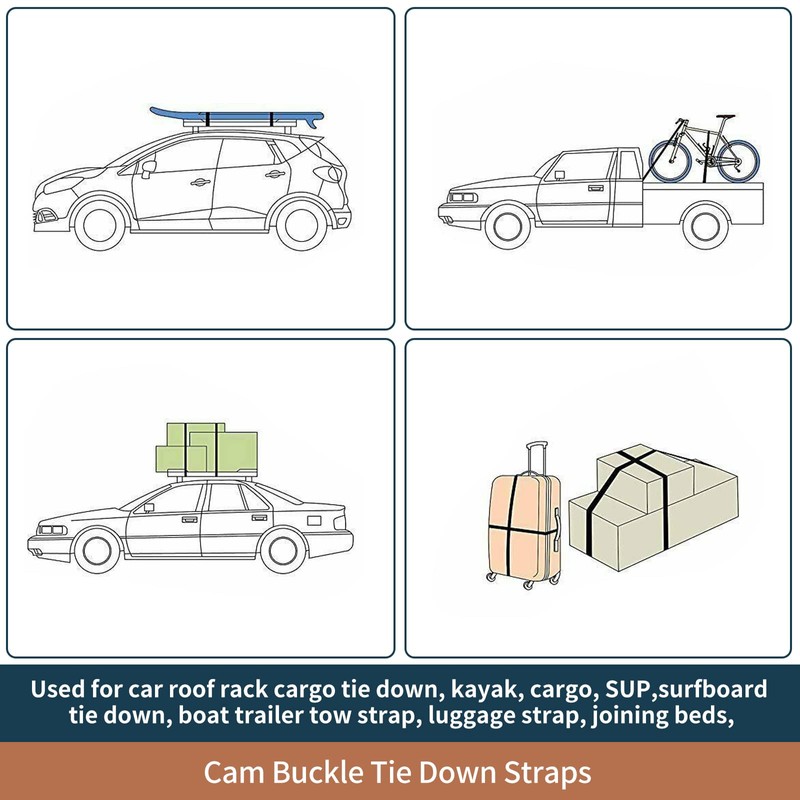 Used for car roof rack cargo tie down, kayak, cargo, SUP,surfboard tie down, boat trailer tow strap, luggage strap, joining beds,

Cam Buckle Tie Down Straps