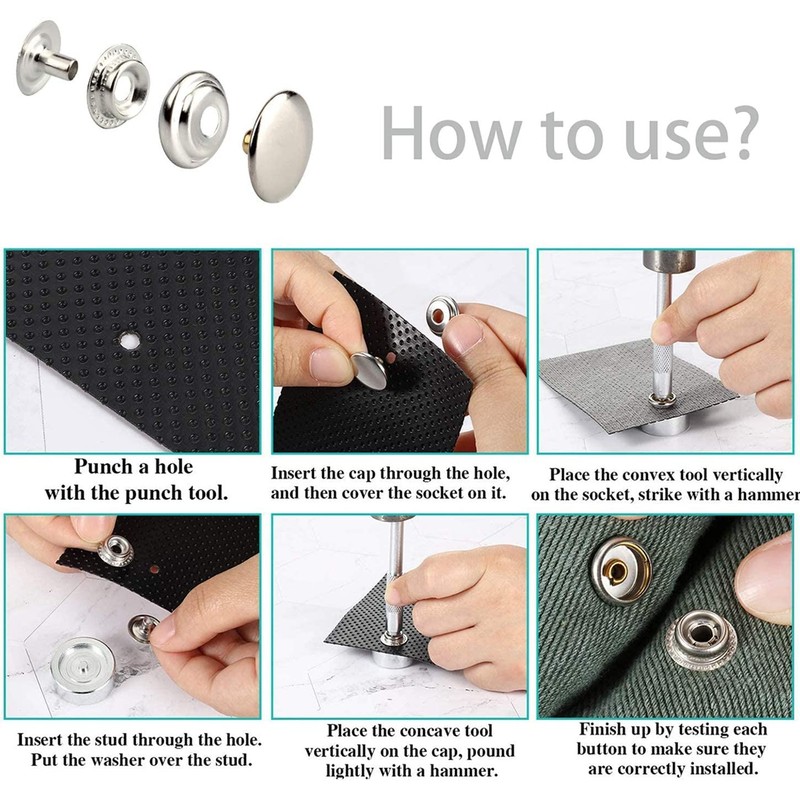 How to use?

Punch a hole with the punch tool.

Insert the cap through the hole, and then cover the socket on it.

Place the convex tool vertically on the socket, strike with a hammer

Insert the stud through the hole. Put the washer over the stud.

Place the concave tool vertically on the cap, pound lightly with a hammer.

Finish up by testing each button to make sure they are correctly installed.