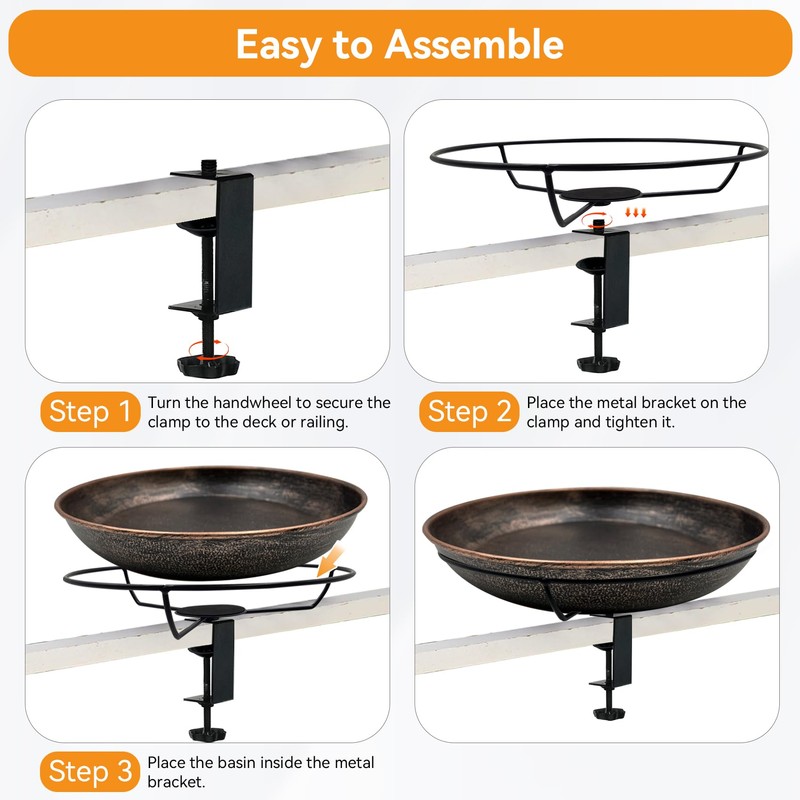 Easy to Assemble

Step 1 Turn the handwheel to secure the clamp to the deck or railing.

Step 2 Place the metal bracket on the clamp and tighten it.

Step 3 Place the basin inside the metal bracket.