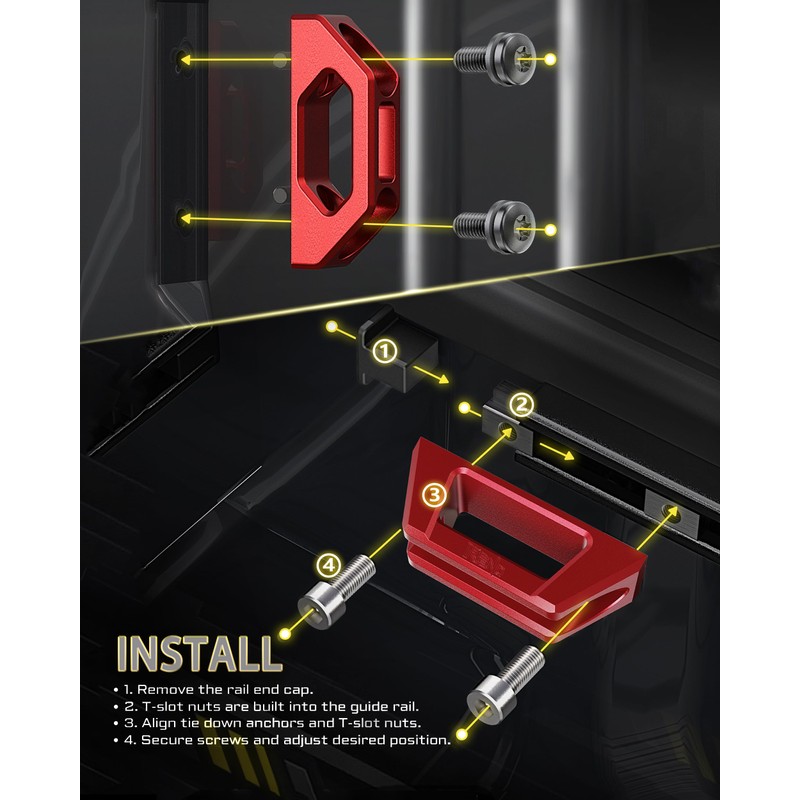 ①
②
③
④

INSTALL

• 1. Remove the rail end cap.
• 2. T-slot nuts are built into the guide rail.
• 3. Align tie down anchors and T-slot nuts.
• 4. Secure screws and adjust desired position.