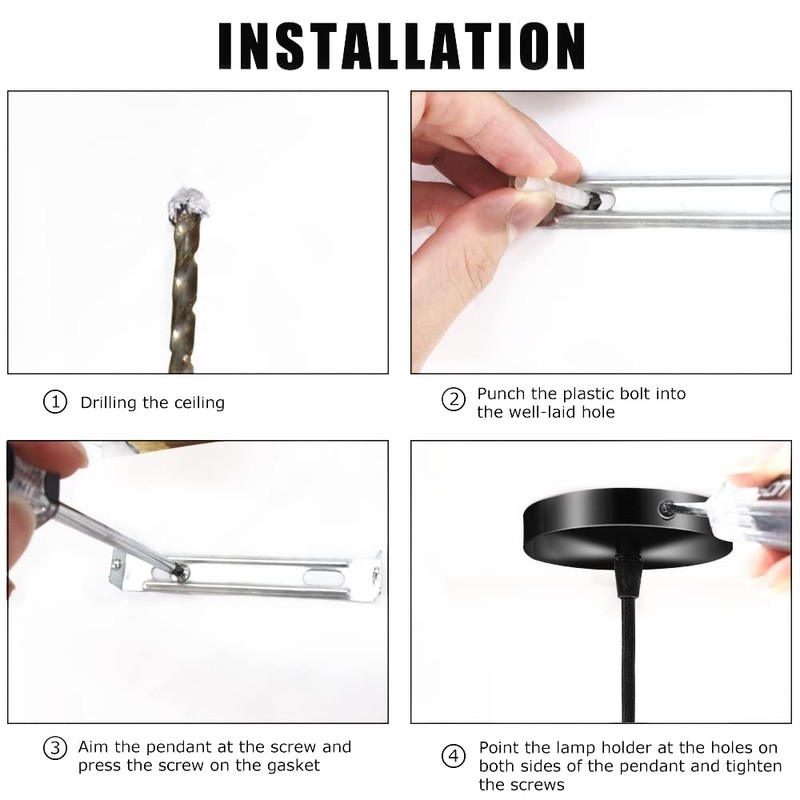 INSTALLATION

① Drilling the ceiling

② Punch the plastic bolt into the well-laid hole

③ Aim the pendant at the screw and press the screw on the gasket

④ Point the lamp holder at the holes on both sides of the pendant and tighten the screws