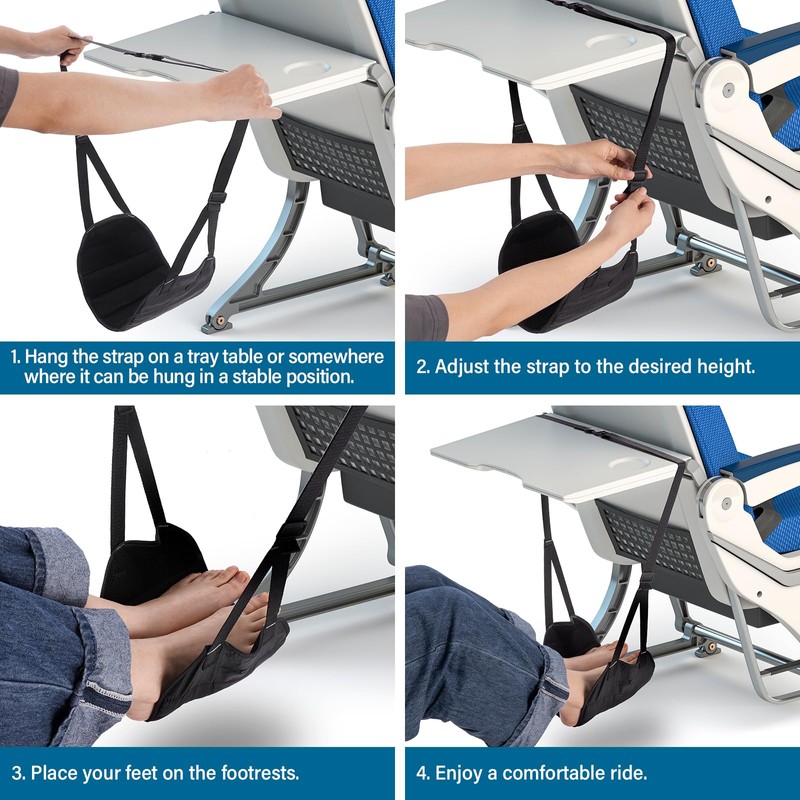 1. Hang the strap on a tray table or somewhere where it can be hung in a stable position.

2. Adjust the strap to the desired height.

3. Place your feet on the footrests.

4. Enjoy a comfortable ride.