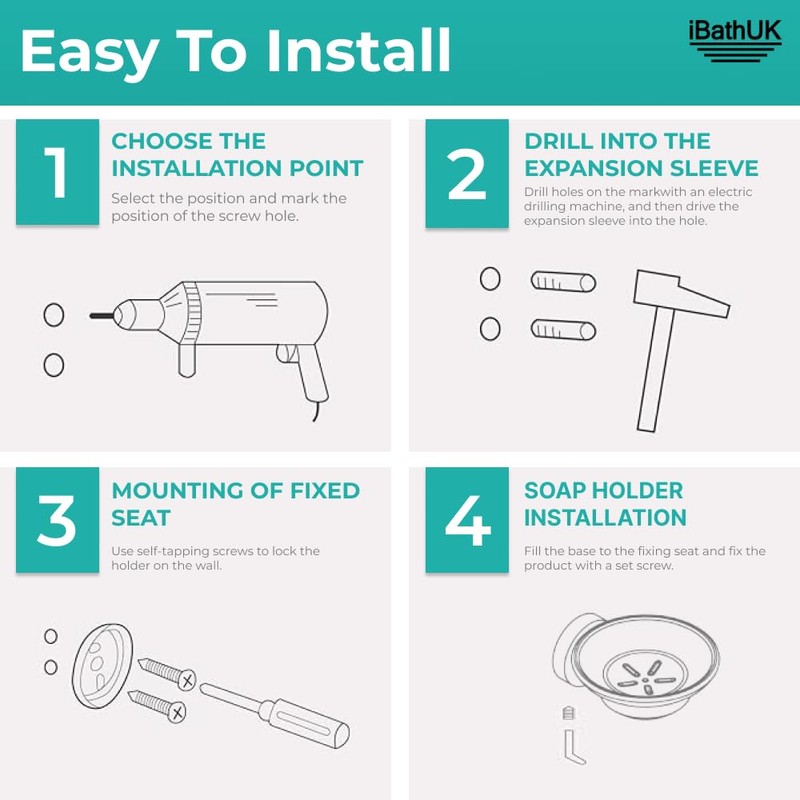 Easy To Install

iBathUK

1

CHOOSE THE INSTALLATION POINT

Select the position and mark the position of the screw hole.

2

DRILL INTO THE EXPANSION SLEEVE

Drill holes on the markwith an electric drilling machine, and then drive the expansion sleeve into the hole.

3

MOUNTING OF FIXED SEAT

Use self-tapping screws to lock the holder on the wall.

4

SOAP HOLDER INSTALLATION

Fill the base to the fixing seat and fix the product with a set screw.