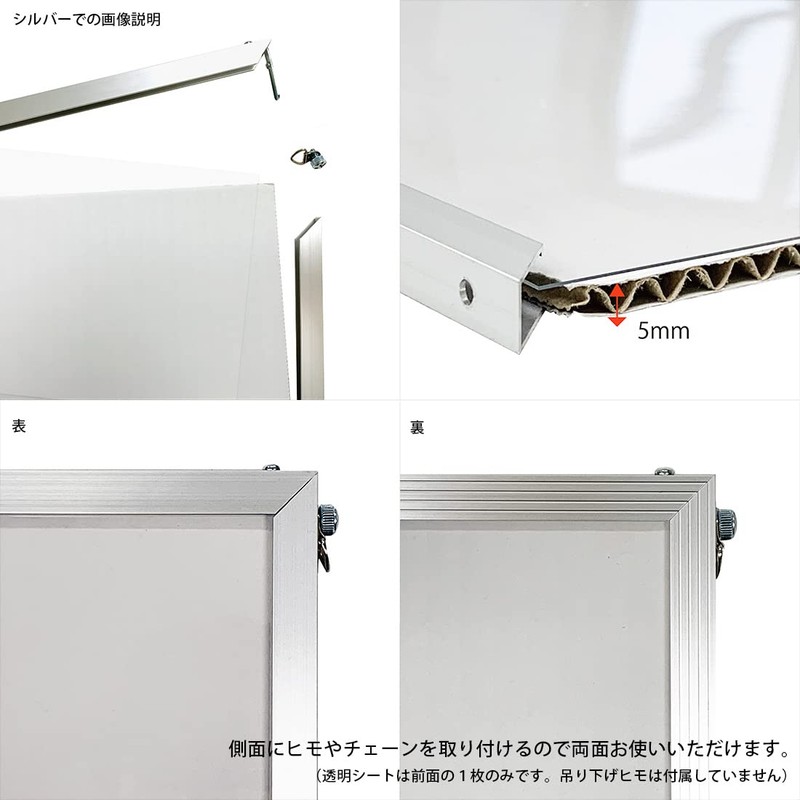 シルバーでの画像説明

5mm

表

裏

側面にヒモやチェーンを取り付けるので両面お使いいただけます。
（透明シートは前面の１枚のみです。吊り下げヒモは付属していません）