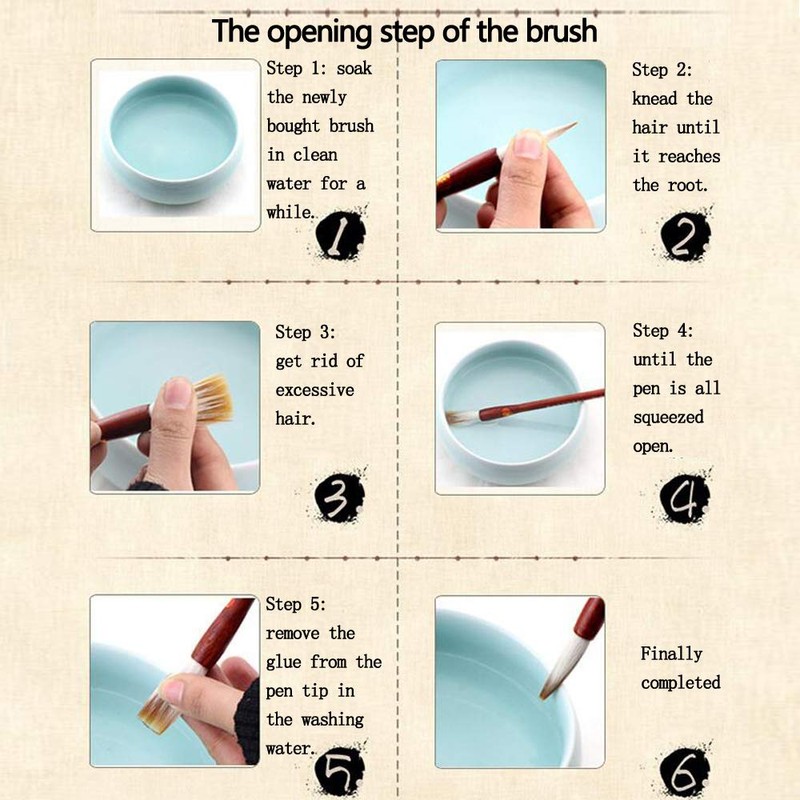 The opening step of the brush

Step 1: soak the newly bought brush in clean water for a while.

1

Step 2: knead the hair until it reaches the root.

2

Step 3: get rid of excessive hair.

3

Step 4: until the pen is all squeezed open.

4

Step 5: remove the glue from the pen tip in the washing water.

5

Finally completed

6