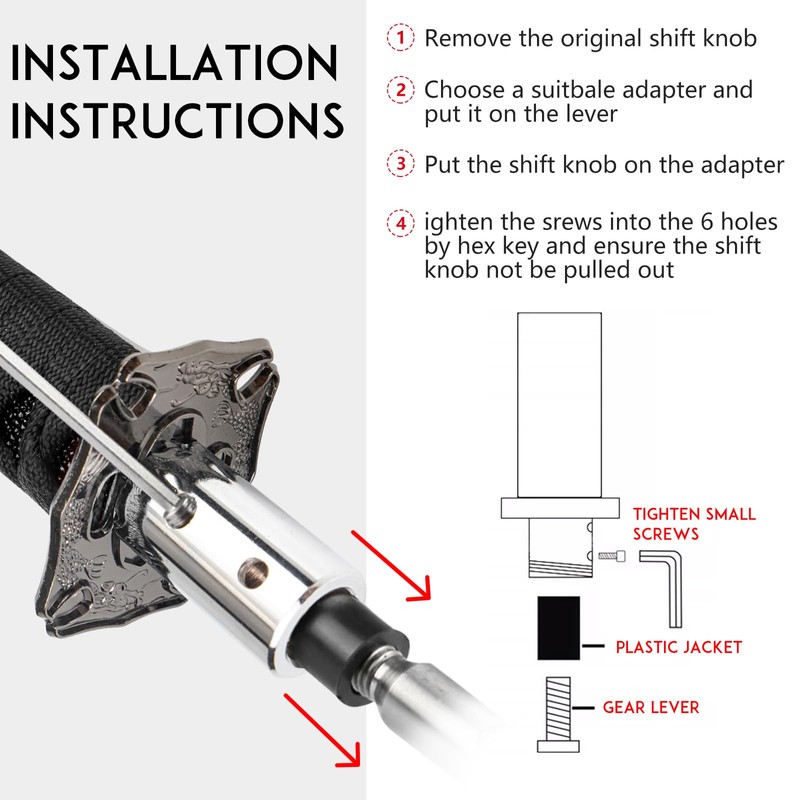 INSTALLATION INSTRUCTIONS

1 Remove the original shift knob

2 Choose a suitbale adapter and put it on the lever

3 Put the shift knob on the adapter

4 ighten the srews into the 6 holes by hex key and ensure the shift knob not be pulled out

TIGHTEN SMALL SCREWS

PLASTIC JACKET

GEAR LEVER