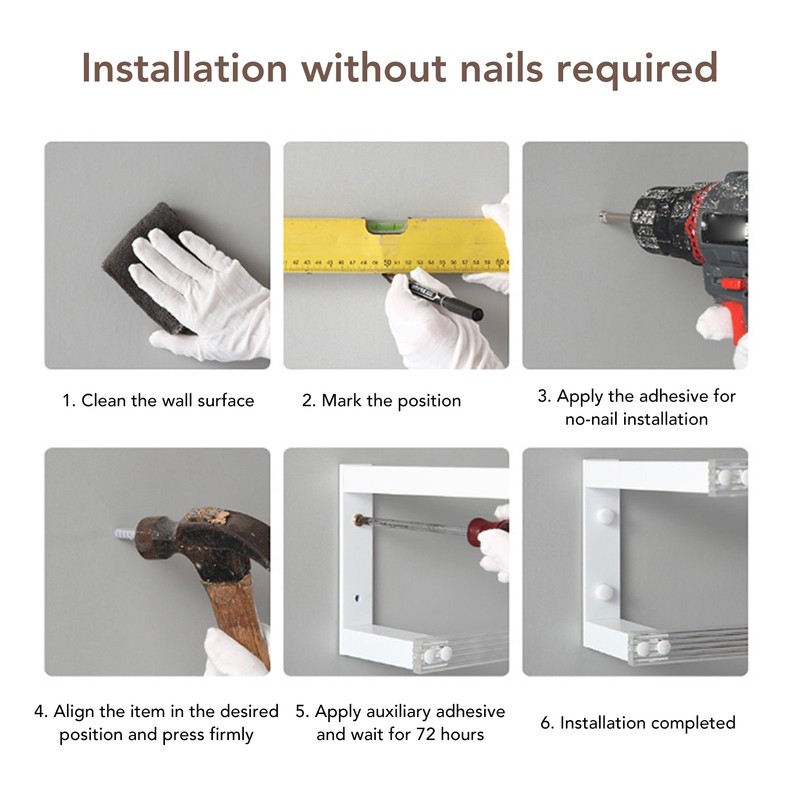 Installation without nails required

1. Clean the wall surface

2. Mark the position

3. Apply the adhesive for no-nail installation

4. Align the item in the desired position and press firmly

5. Apply auxiliary adhesive and wait for 72 hours

6. Installation completed