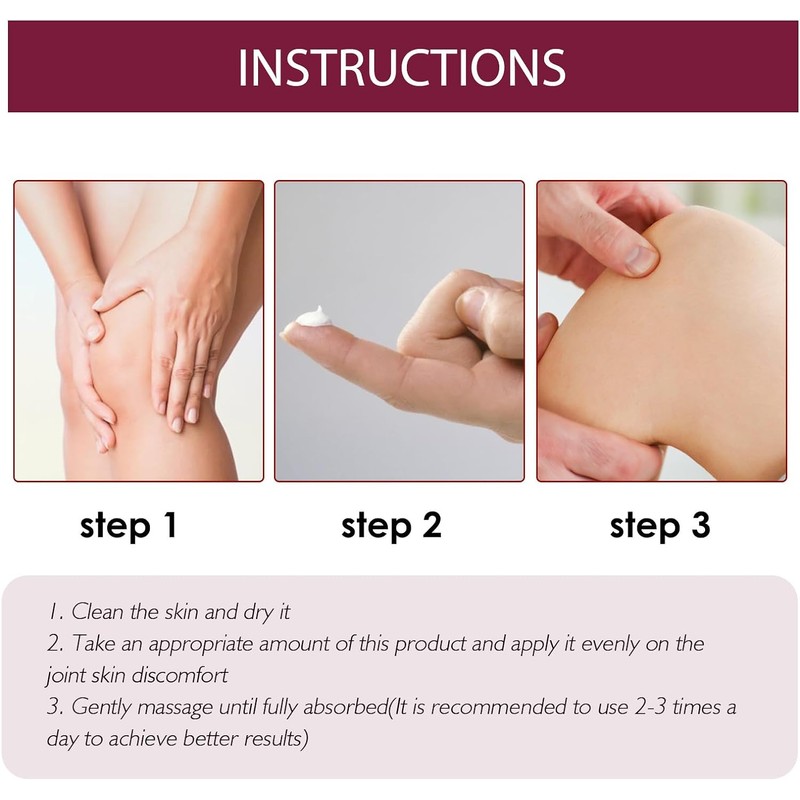 INSTRUCTIONS

step 1

step 2

step 3

1. Clean the skin and dry it
2. Take an appropriate amount of this product and apply it evenly on the joint skin discomfort
3. Gently massage until fully absorbed(It is recommended to use 2-3 times a day to achieve better results)