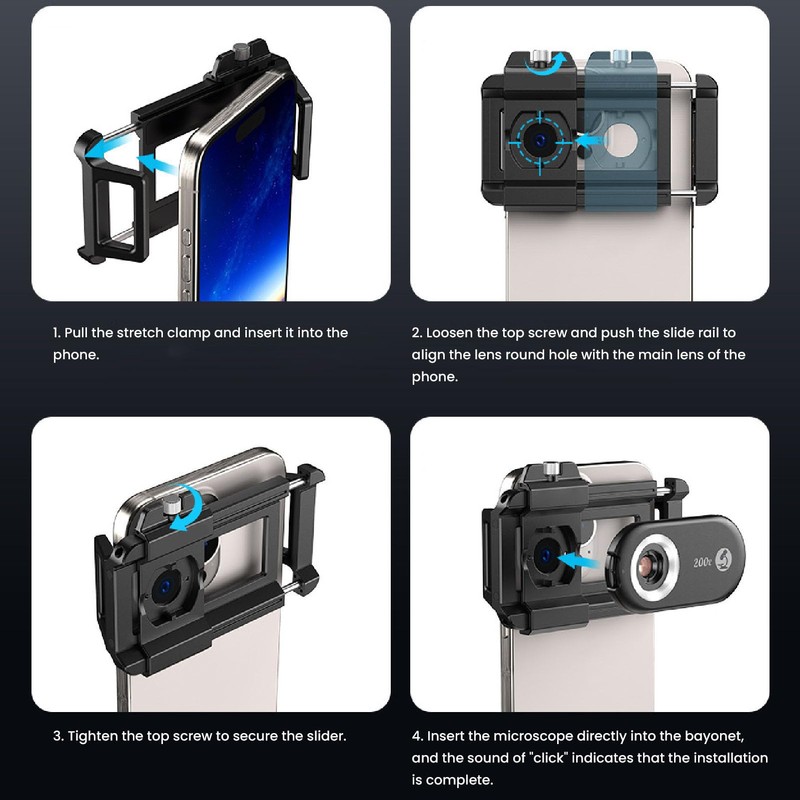 1. Pull the stretch clamp and insert it into the phone.

2. Loosen the top screw and push the slide rail to align the lens round hole with the main lens of the phone.

200x

3. Tighten the top screw to secure the slider.

4. Insert the microscope directly into the bayonet, and the sound of "click" indicates that the installation is complete.