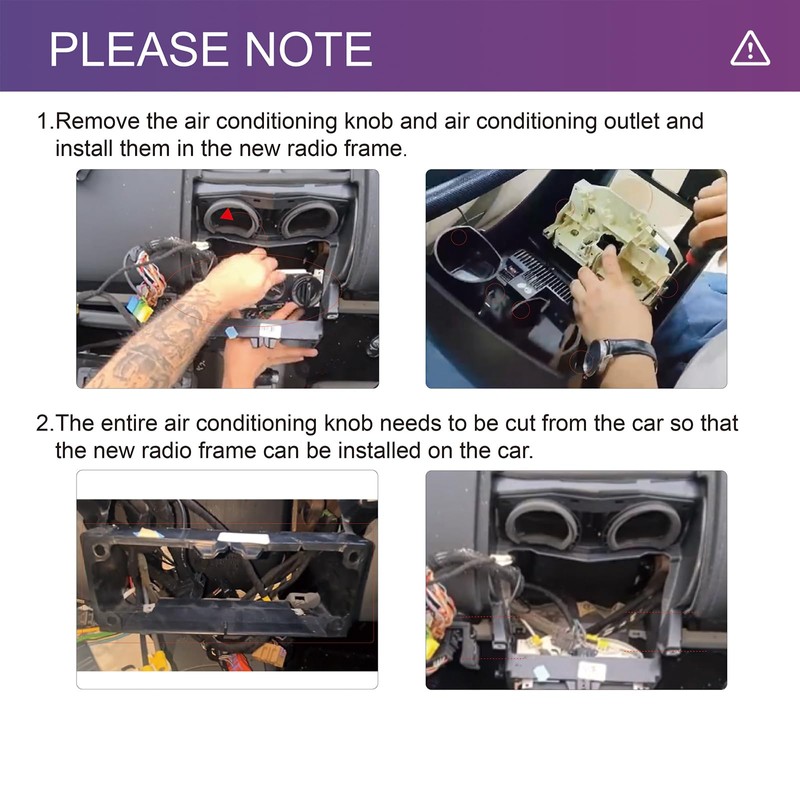 PLEASE NOTE

1.Remove the air conditioning knob and air conditioning outlet and install them in the new radio frame.

2.The entire air conditioning knob needs to be cut from the car so that the new radio frame can be installed on the car.