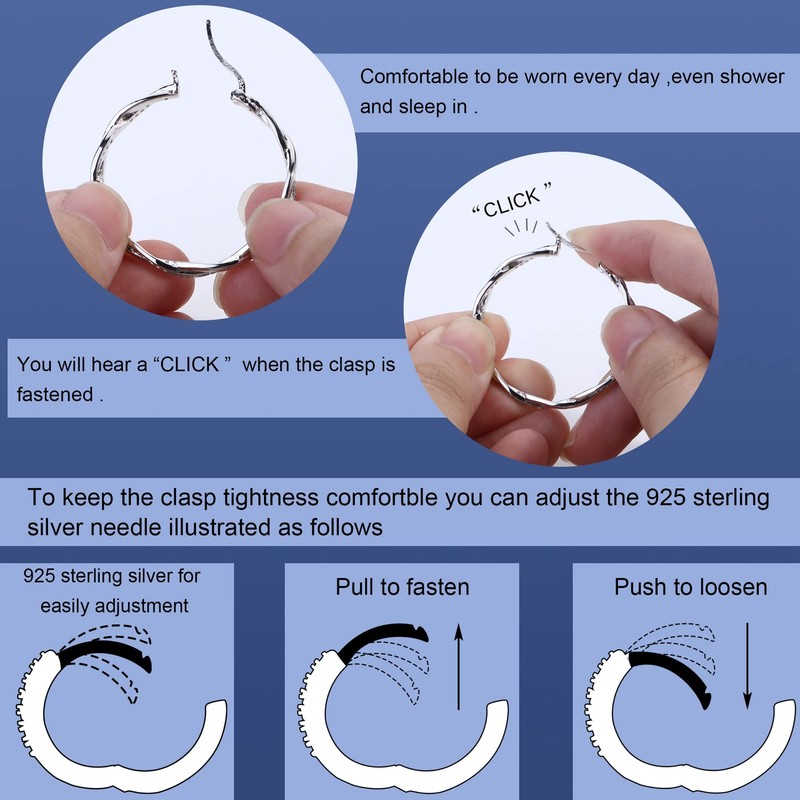 Comfortable to be worn every day ,even shower and sleep in .

“CLICK ”

You will hear a “CLICK ” when the clasp is fastened .

To keep the clasp tightness comfortble you can adjust the 925 sterling silver needle illustrated as follows

925 sterling silver for easily adjustment

Pull to fasten

Push to loosen