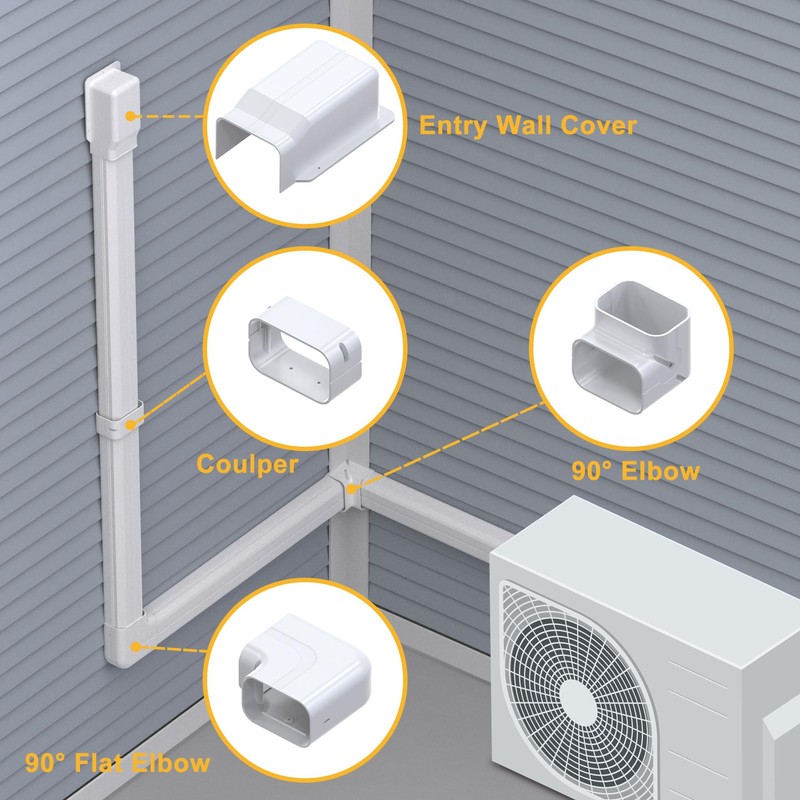 Entry Wall Cover

Coulper

90° Elbow

90° Flat Elbow