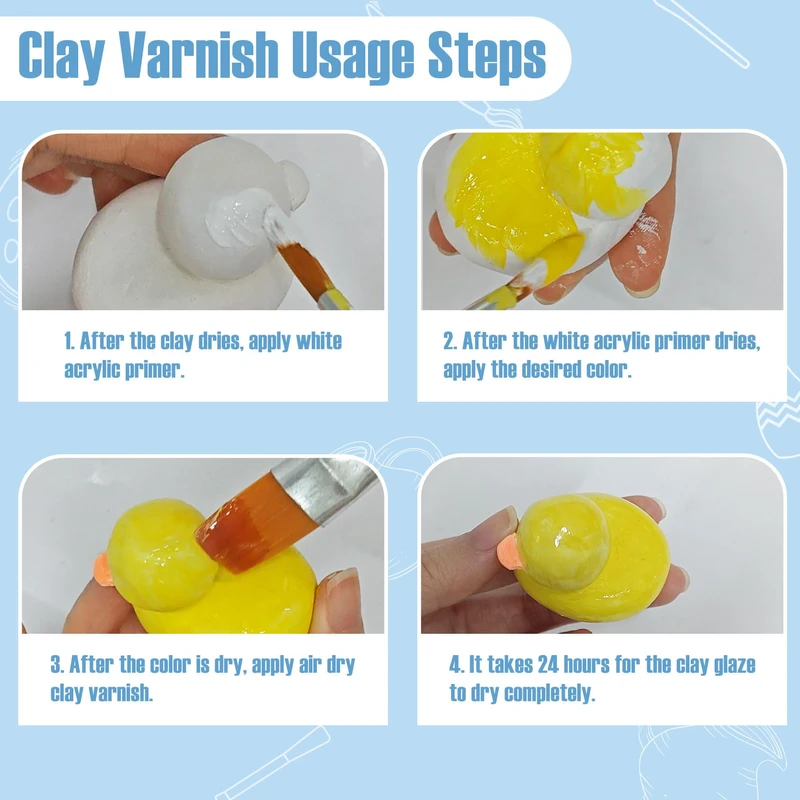 Clay Varnish Usage Steps

1. After the clay dries, apply white acrylic primer.

2. After the white acrylic primer dries, apply the desired color.

3. After the color is dry, apply air dry clay varnish.

4. It takes 24 hours for the clay glaze to dry completely.