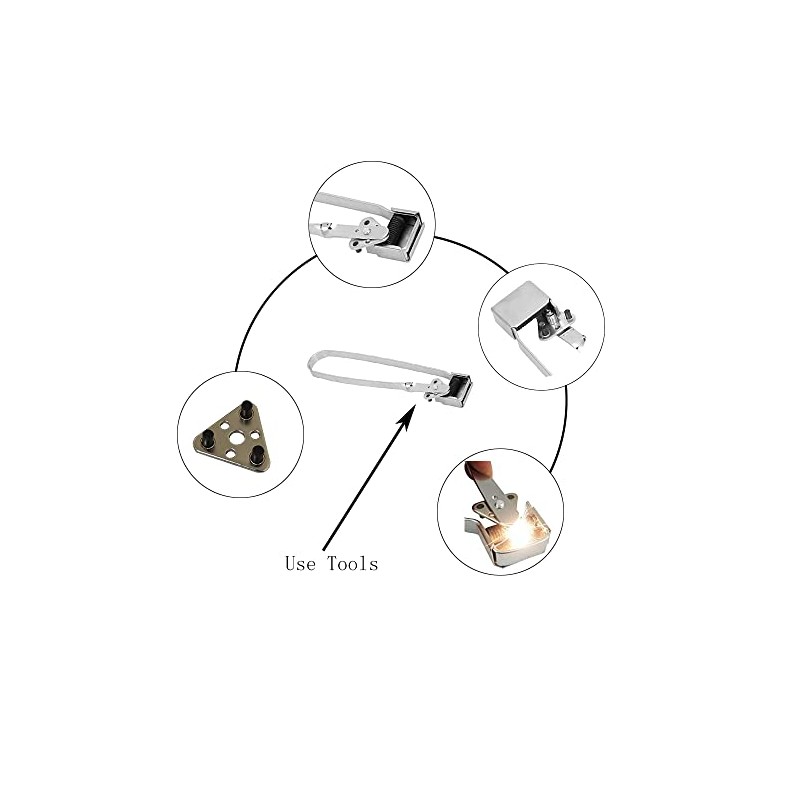 Use Tools