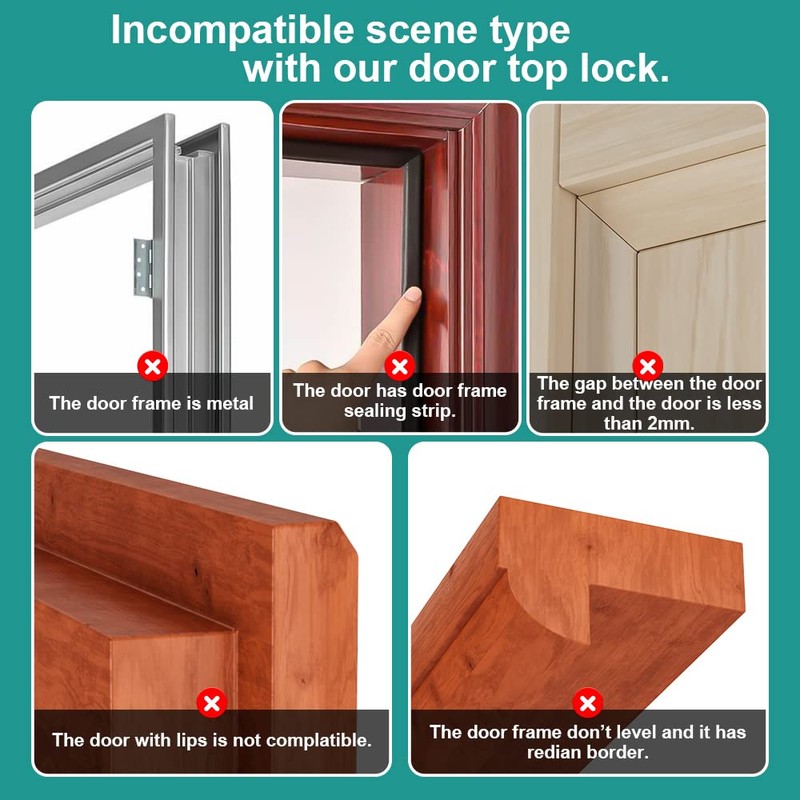 Incompatible scene type with our door top lock.

The door frame is metal

The door has door frame sealing strip.

The gap between the door frame and the door is less than 2mm.

The door with lips is not complatible.

The door frame don't level and it has redian border.