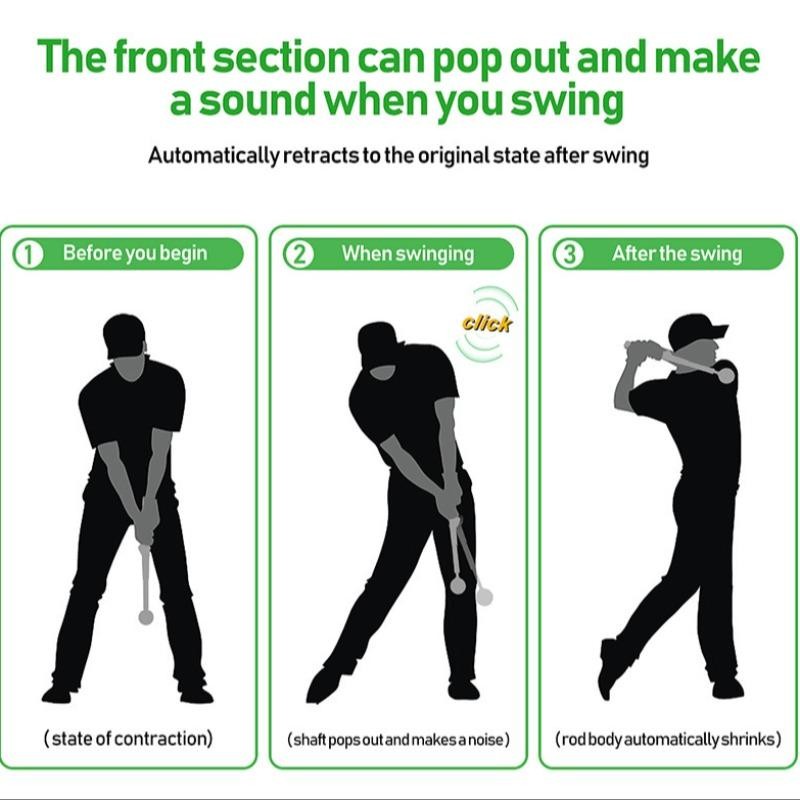 The front section can pop out and make a sound when you swing

Automatically retracts to the original state after swing

1 Before you begin

(state of contraction)

2 When swinging

click

(shaft pops out and makes a noise)

3 After the swing

(rod body automatically shrinks)