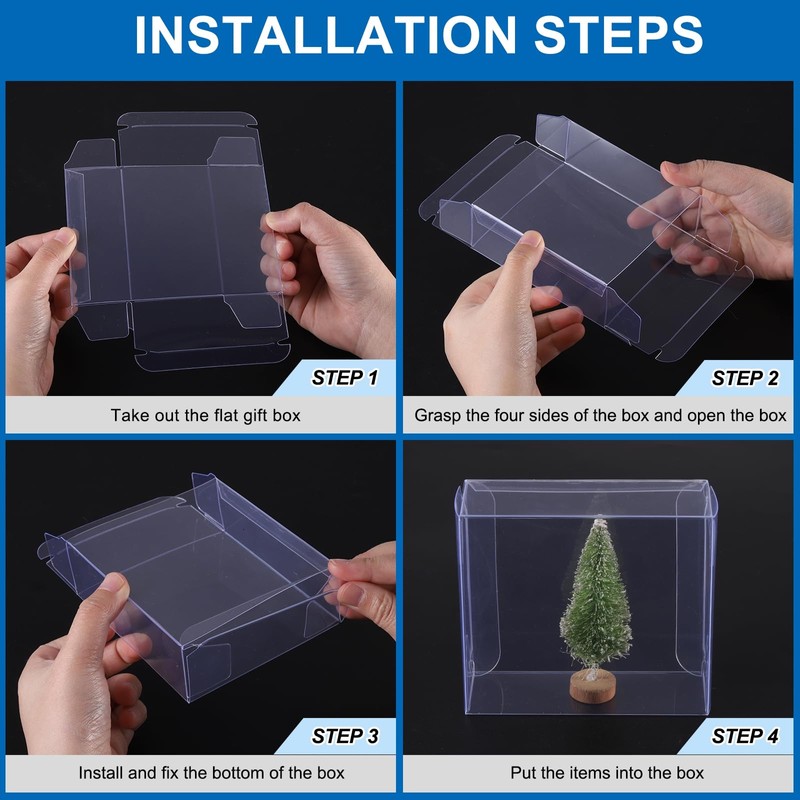 INSTALLATION STEPS

STEP 1

Take out the flat gift box

STEP 2

Grasp the four sides of the box and open the box

STEP 3

Install and fix the bottom of the box

STEP 4

Put the items into the box