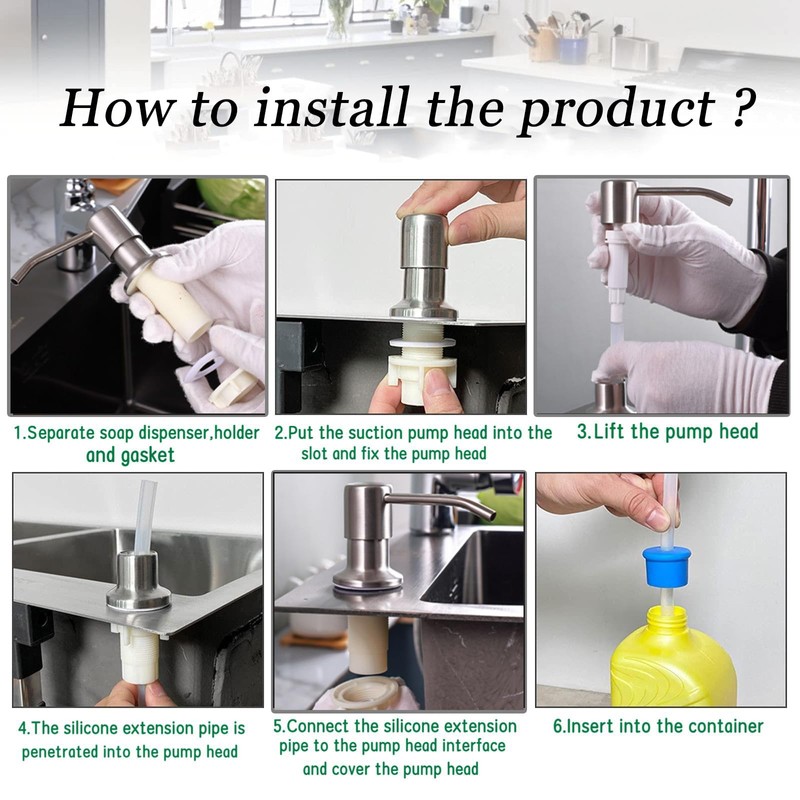 How to install the product ?

1.Separate soap dispenser,holder and gasket

2.Put the suction pump head into the slot and fix the pump head

3.Lift the pump head

4.The silicone extension pipe is penetrated into the pump head

5.Connect the silicone extension pipe to the pump head interface and cover the pump head

6.Insert into the container