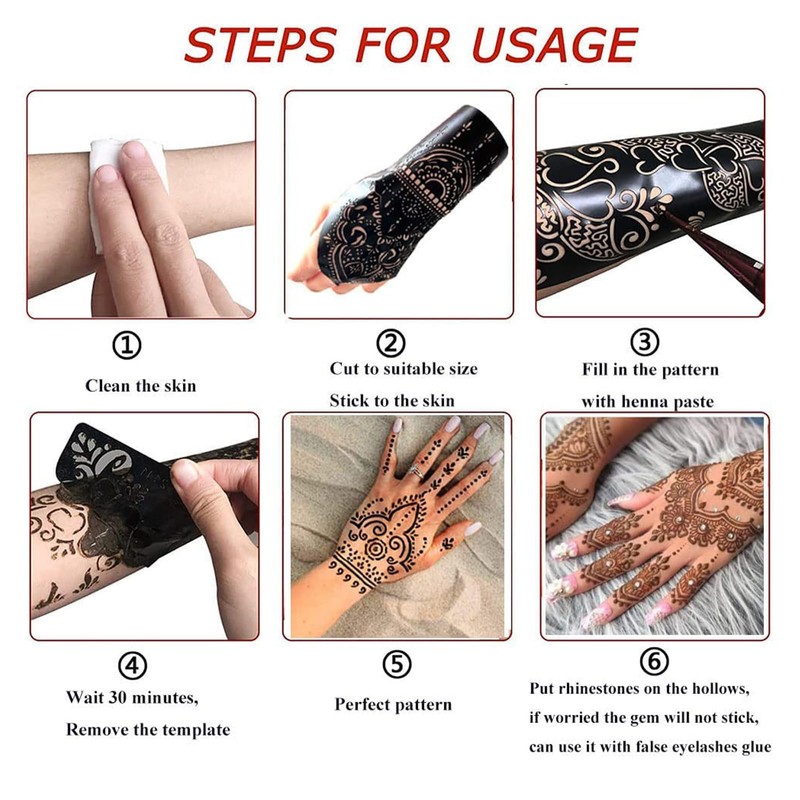 STEPS FOR USAGE

①
Clean the skin

②
Cut to suitable size
Stick to the skin

③
Fill in the pattern
with henna paste

④
Wait 30 minutes,
Remove the template

⑤
Perfect pattern

⑥
Put rhinestones on the hollows,
if worried the gem will not stick,
can use it with false eyelashes glue