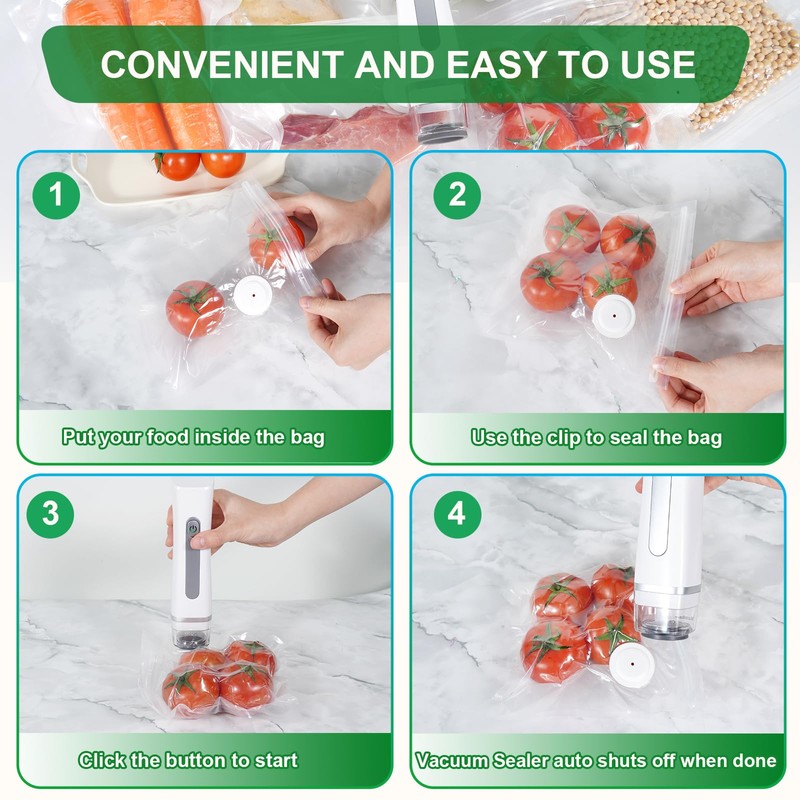 CONVENIENT AND EASY TO USE

1

Put your food inside the bag

2

Use the clip to seal the bag

3

Click the button to start

4

Vacuum Sealer auto shuts off when done