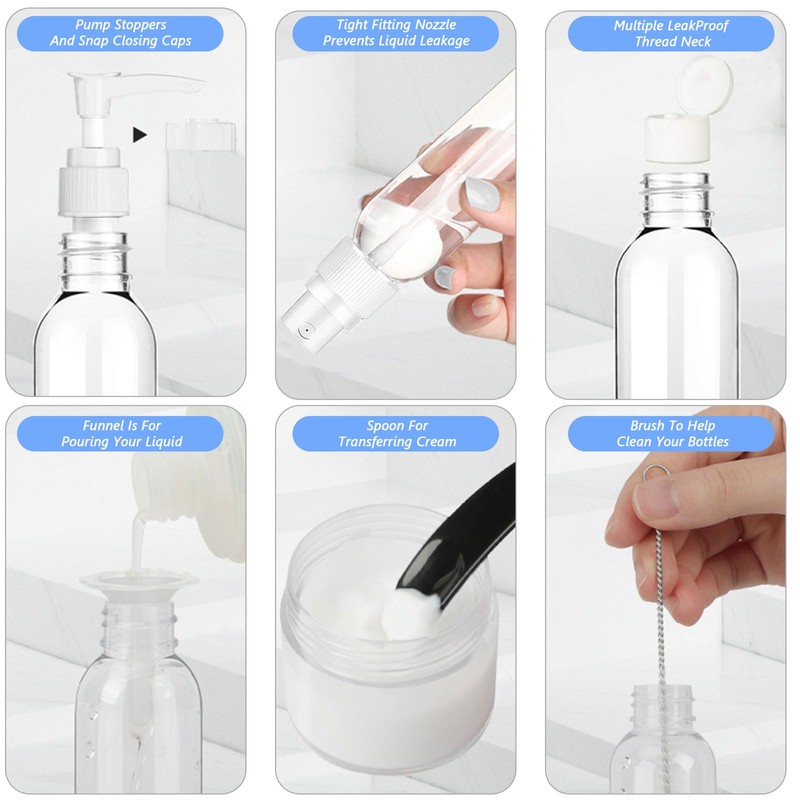 Pump Stoppers And Snap Closing Caps

Tight Fitting Nozzle Prevents Liquid Leakage

Multiple LeakProof Thread Neck

Funnel Is For Pouring Your Liquid

Spoon For Transferring Cream

Brush To Help Clean Your Bottles