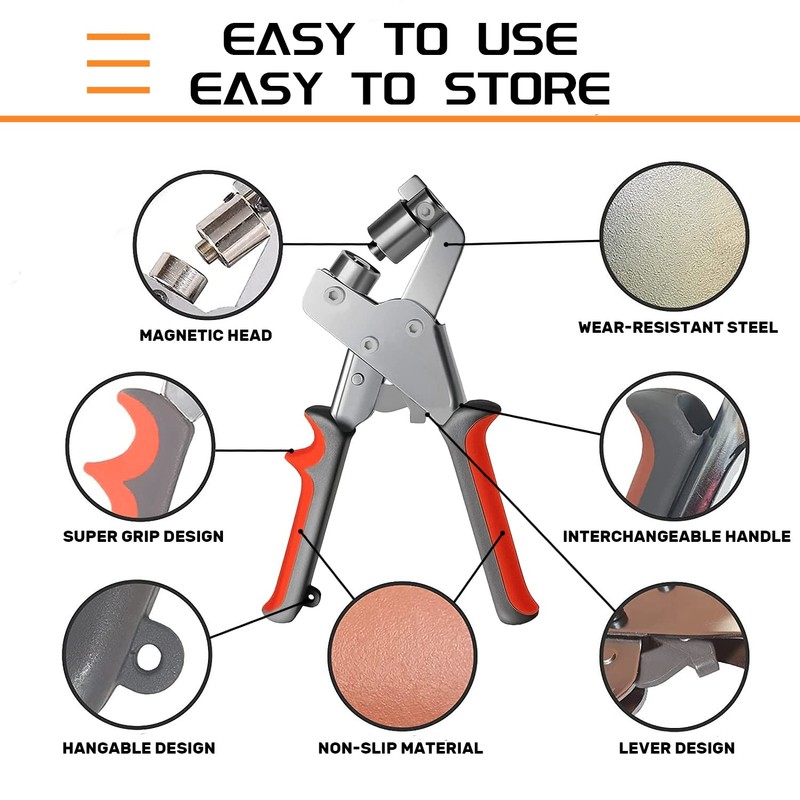 EASY TO USE
EASY TO STORE

MAGNETIC HEAD

WEAR-RESISTANT STEEL

SUPER GRIP DESIGN

INTERCHANGEABLE HANDLE

HANGABLE DESIGN

NON-SLIP MATERIAL

LEVER DESIGN