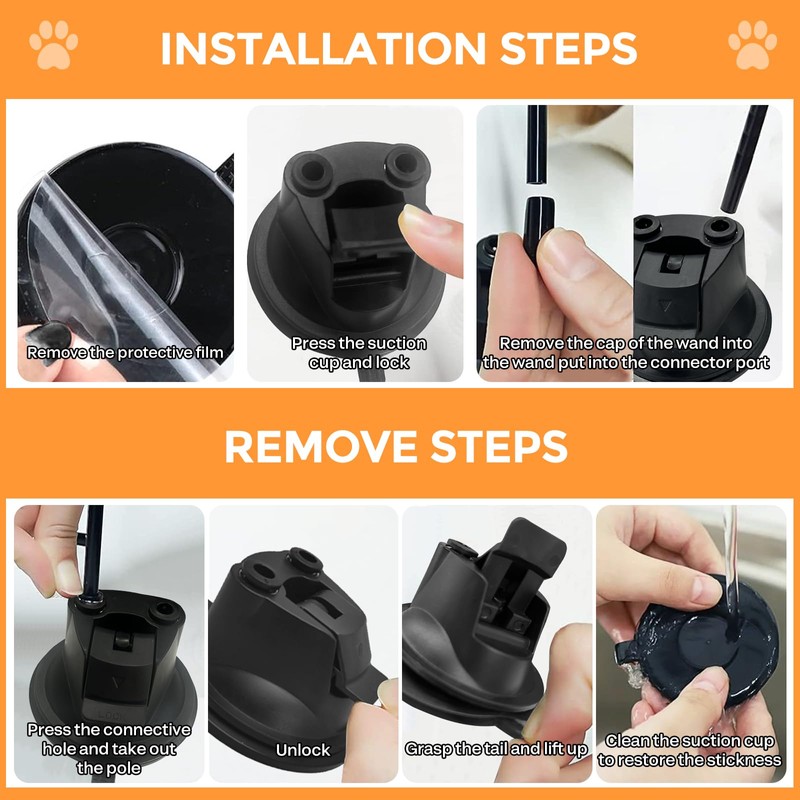 INSTALLATION STEPS

Remove the protective film

Press the suction cup and lock

Remove the cap of the wand into the wand put into the connector port

REMOVE STEPS

Press the connective hole and take out the pole

Unlock

Grasp the tail and lift up

Clean the suction cup to restore the stickness