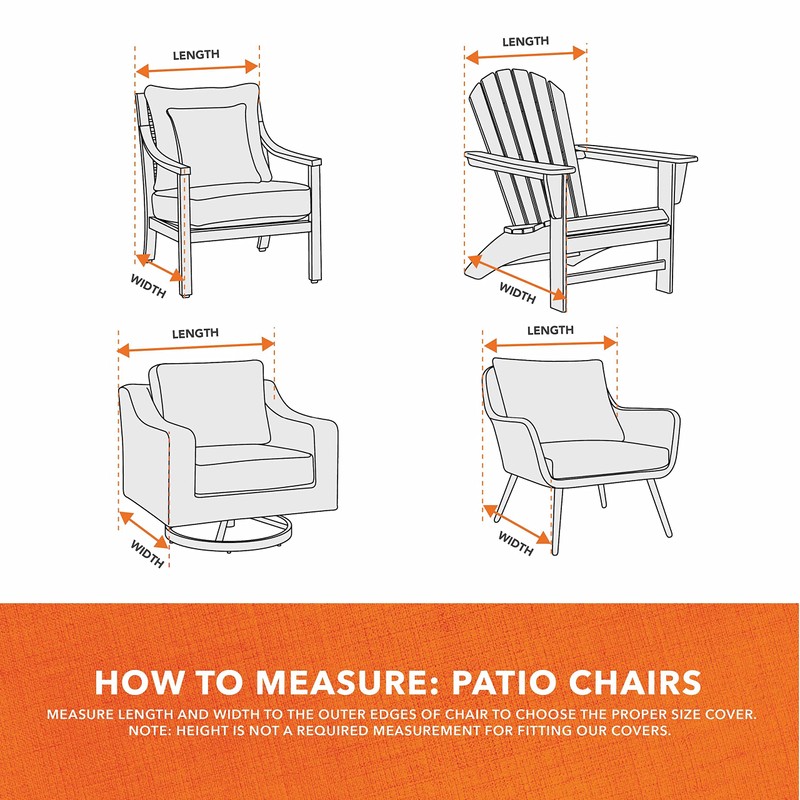 LENGTH

WIDTH

LENGTH

WIDTH

LENGTH

WIDTH

LENGTH

WIDTH

HOW TO MEASURE: PATIO CHAIRS

MEASURE LENGTH AND WIDTH TO THE OUTER EDGES OF CHAIR TO CHOOSE THE PROPER SIZE COVER. NOTE: HEIGHT IS NOT A REQUIRED MEASUREMENT FOR FITTING OUR COVERS.