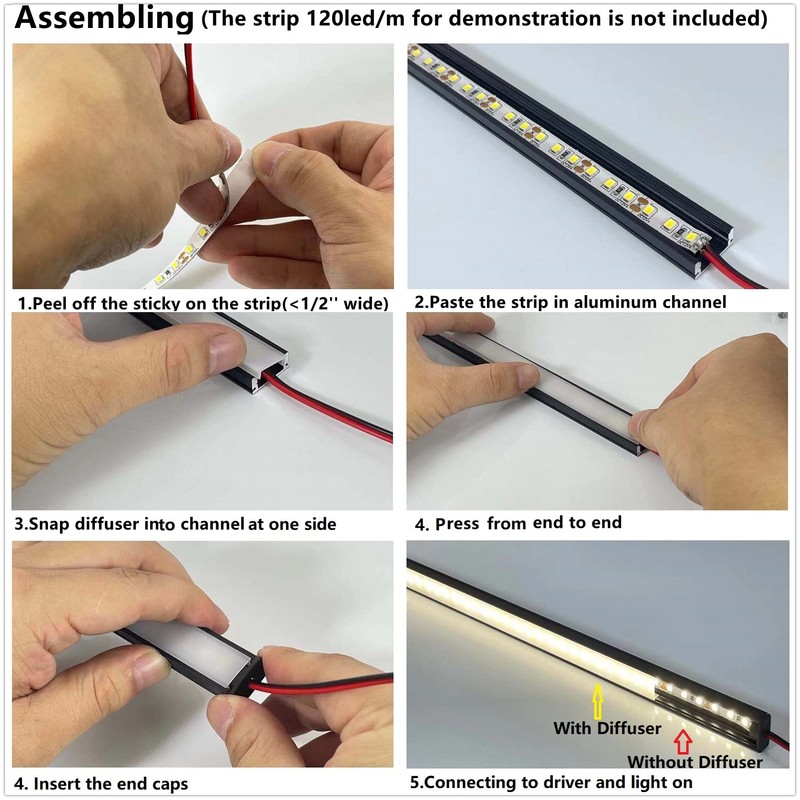 Assembling (The strip 120led/m for demonstration is not included)

1.Peel off the sticky on the strip(<1/2'' wide)

2.Paste the strip in aluminum channel

3.Snap diffuser into channel at one side

4. Press from end to end

4. Insert the end caps

With Diffuser

Without Diffuser

5.Connecting to driver and light on