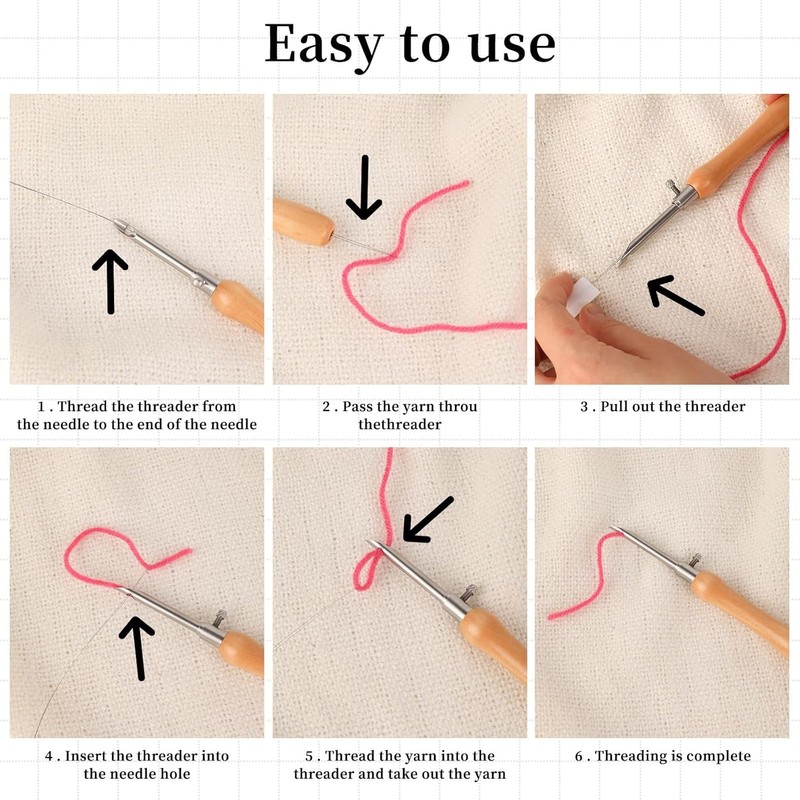 Easy to use

1 . Thread the threader from the needle to the end of the needle

2 . Pass the yarn throu thethreader

3 . Pull out the threader

4 . Insert the threader into the needle hole

5 . Thread the yarn into the threader and take out the yarn

6 . Threading is complete