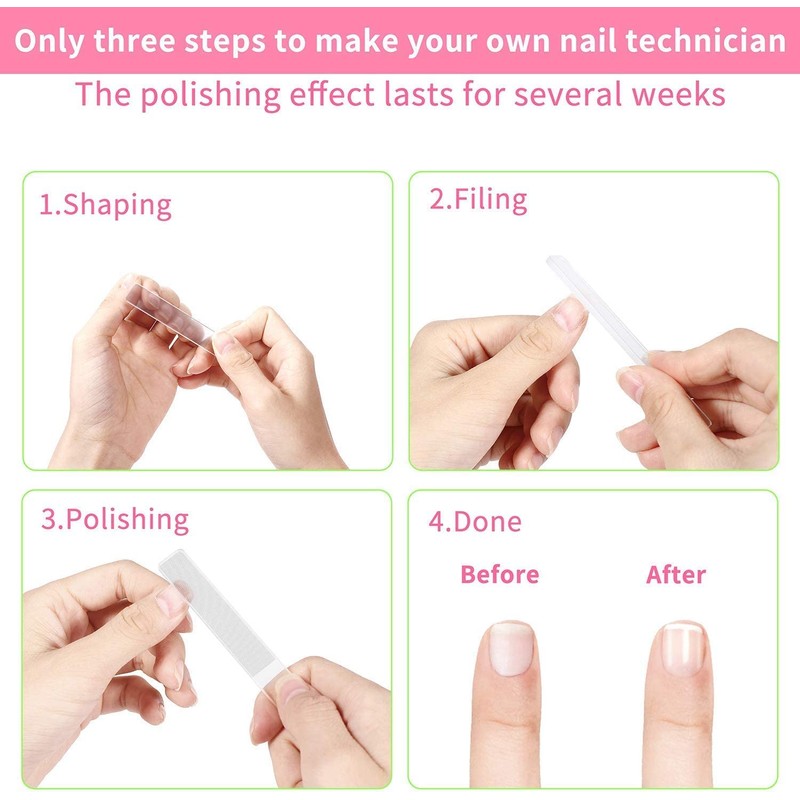 Only three steps to make your own nail technician

The polishing effect lasts for several weeks

1.Shaping

2.Filing

3.Polishing

4.Done

Before

After