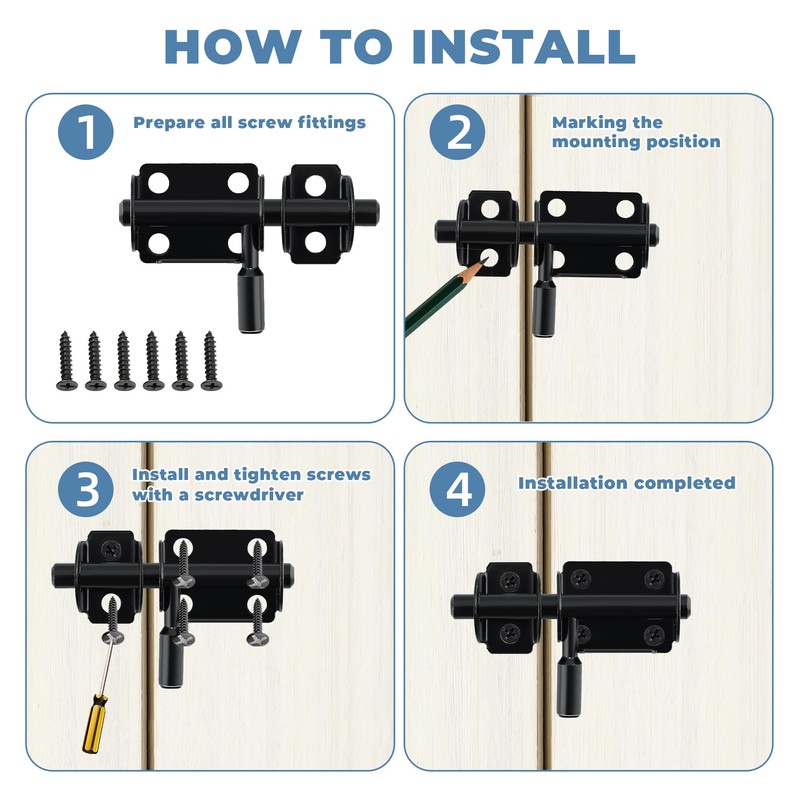 HOW TO INSTALL

1 Prepare all screw fittings

2 Marking the mounting position

3 Install and tighten screws with a screwdriver

4 Installation completed