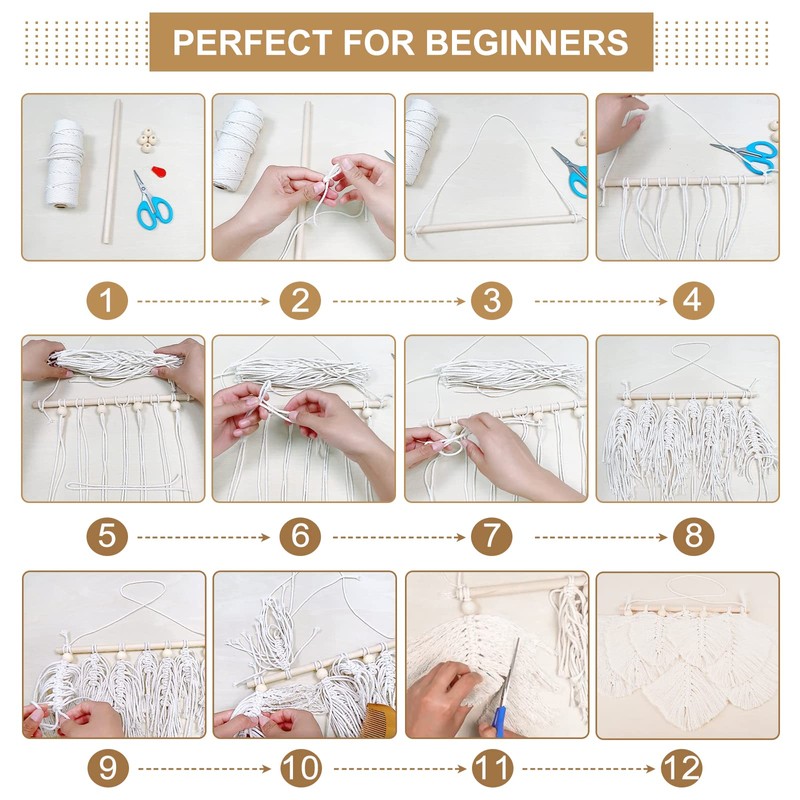 PERFECT FOR BEGINNERS

1 2 3 4

5 6 7 8

9 10 11 12