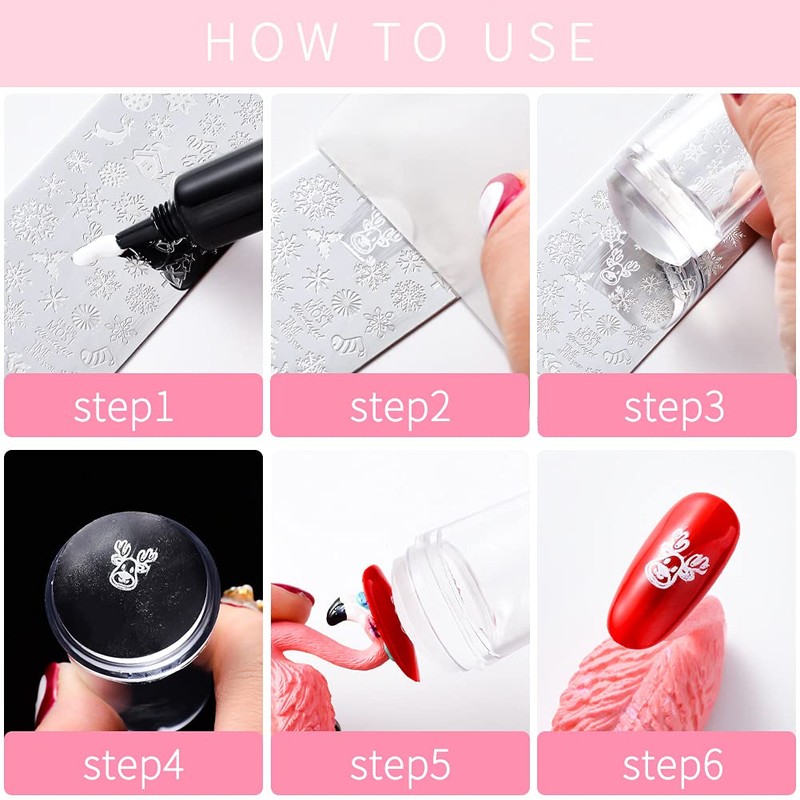 HOW TO USE

step1

step2

step3

step4

step5

step6