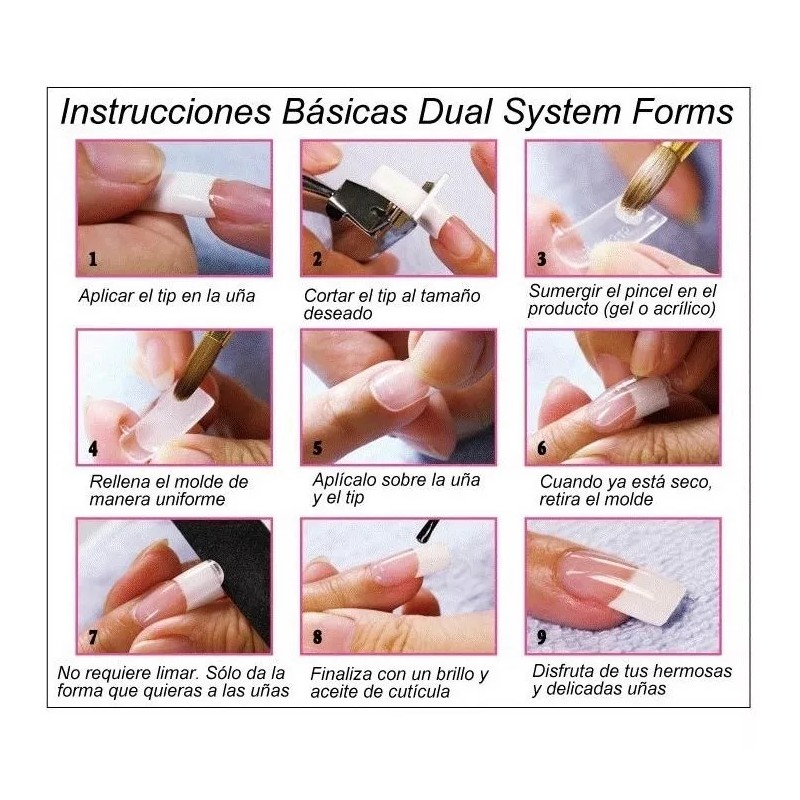 Instrucciones Básicas Dual System Forms

1

Aplicar el tip en la uña

2

Cortar el tip al tamaño deseado

3

Sumergir el pincel en el producto (gel o acrílico)

4

Rellena el molde de manera uniforme

5

Aplícalo sobre la uña y el tip

6

Cuando ya está seco, retira el molde

7

No requiere limar. Sólo da la forma que quieras a las uñas

8

Finaliza con un brillo y aceite de cutícula

9

Disfruta de tus hermosas y delicadas uñas