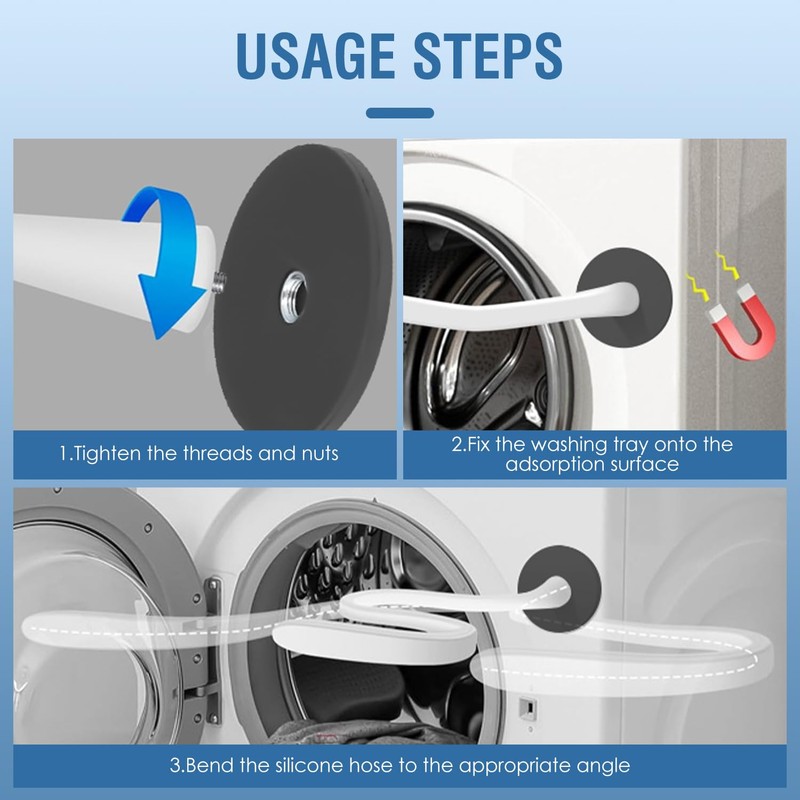 USAGE STEPS

1.Tighten the threads and nuts

2.Fix the washing tray onto the adsorption surface

3.Bend the silicone hose to the appropriate angle