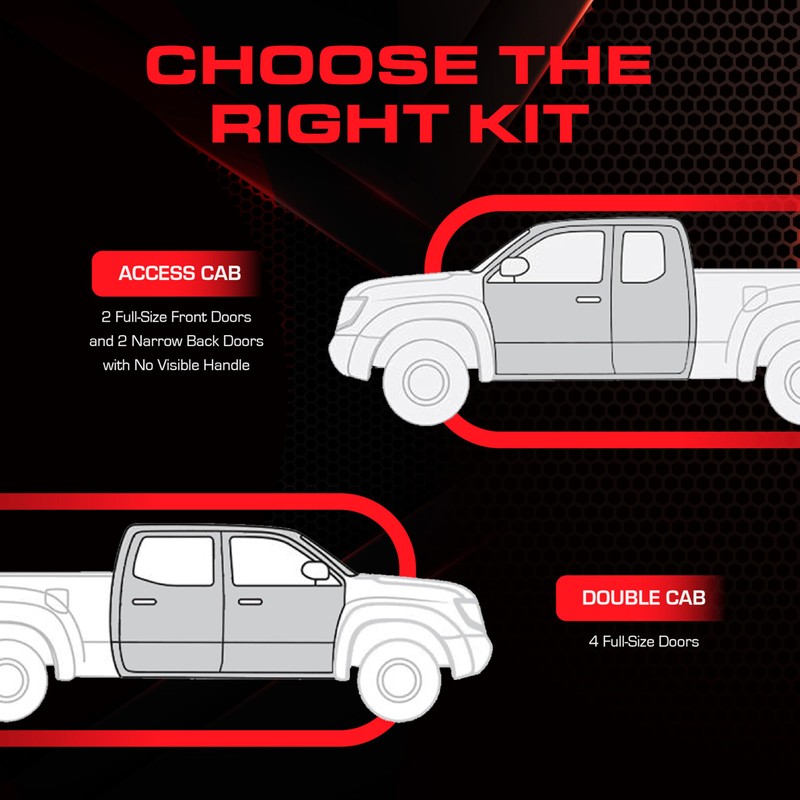 CHOOSE THE RIGHT KIT

ACCESS CAB

2 Full-Size Front Doors and 2 Narrow Back Doors with No Visible Handle

DOUBLE CAB

4 Full-Size Doors