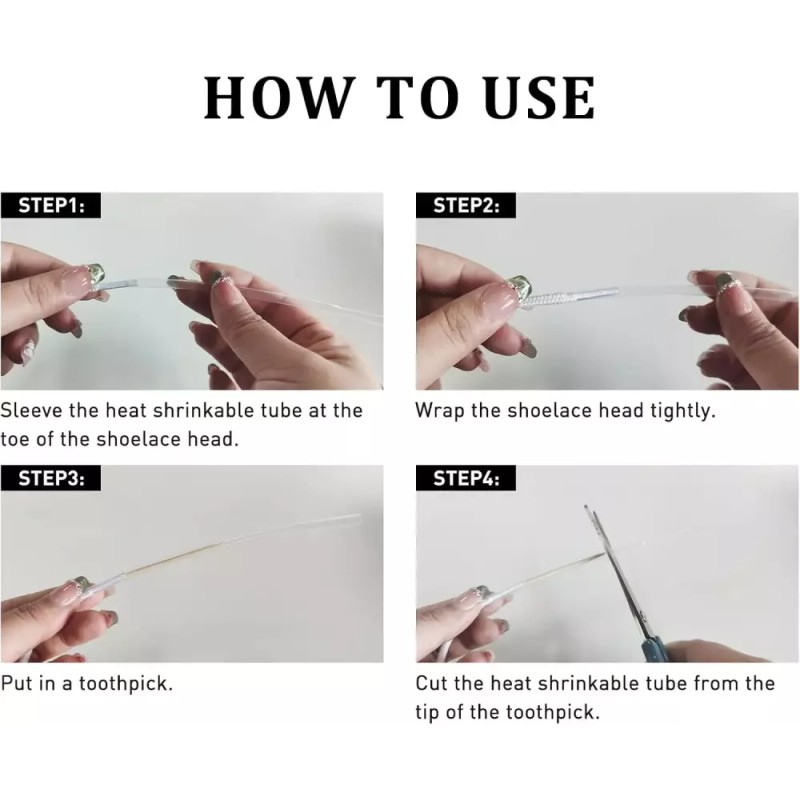 HOW TO USE

STEP1:

Sleeve the heat shrinkable tube at the toe of the shoelace head.

STEP2:

Wrap the shoelace head tightly.

STEP3:

Put in a toothpick.

STEP4:

Cut the heat shrinkable tube from the tip of the toothpick.