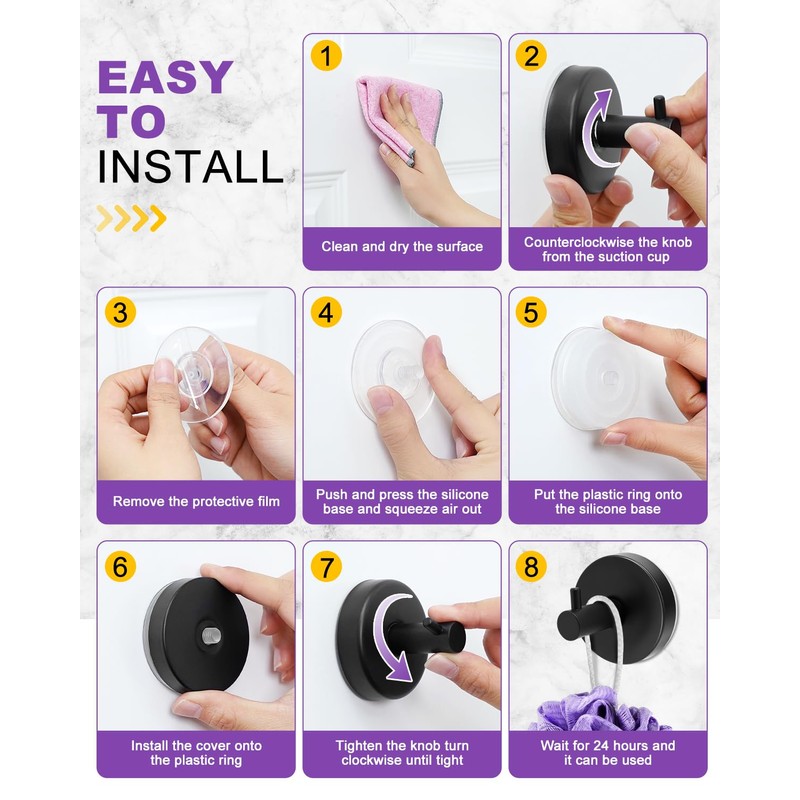 EASY TO INSTALL

1
Clean and dry the surface

2
Counterclockwise the knob from the suction cup

3
Remove the protective film

4
Push and press the silicone base and squeeze air out

5
Put the plastic ring onto the silicone base

6
Install the cover onto the plastic ring

7
Tighten the knob turn clockwise until tight

8
Wait for 24 hours and it can be used