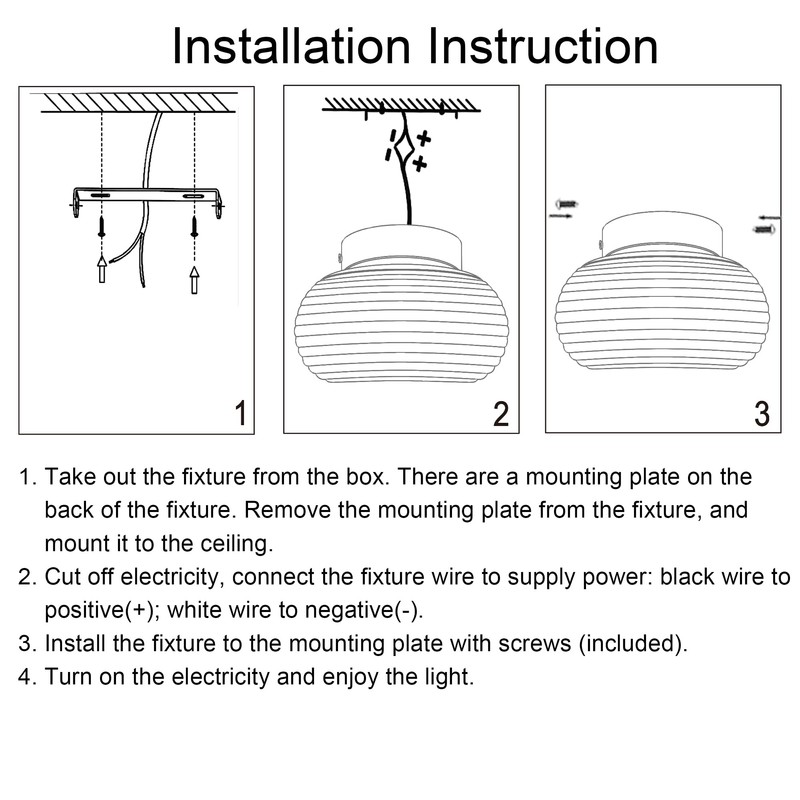 Installation Instruction

1

2

3

1. Take out the fixture from the box. There are a mounting plate on the back of the fixture. Remove the mounting plate from the fixture, and mount it to the ceiling.
2. Cut off electricity, connect the fixture wire to supply power: black wire to positive(+); white wire to negative(-).
3. Install the fixture to the mounting plate with screws (included).
4. Turn on the electricity and enjoy the light.