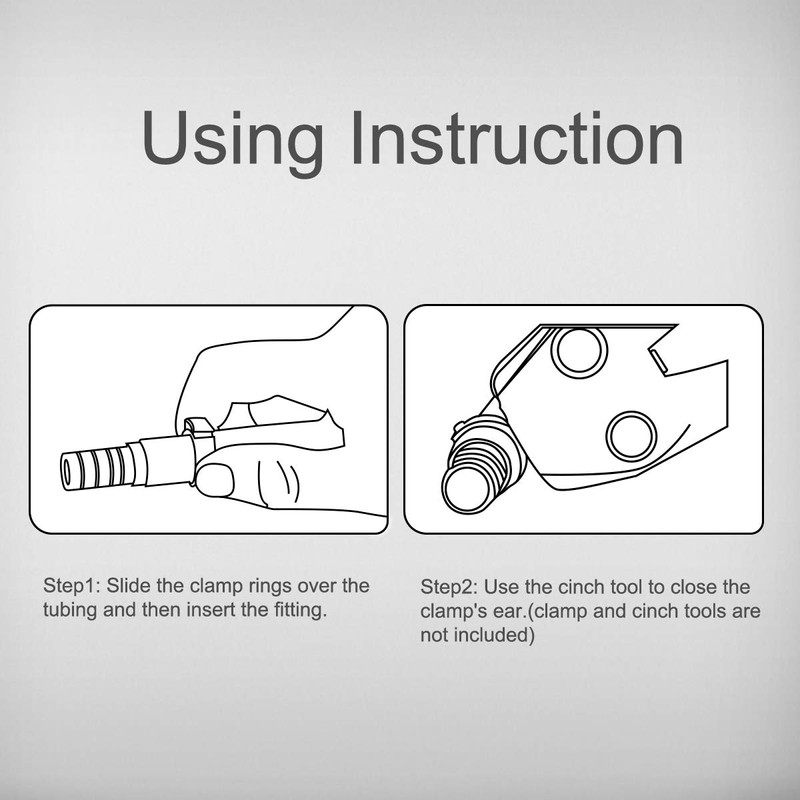 Using Instruction

Step1: Slide the clamp rings over the tubing and then insert the fitting.

Step2: Use the cinch tool to close the clamp's ear.(clamp and cinch tools are not included)