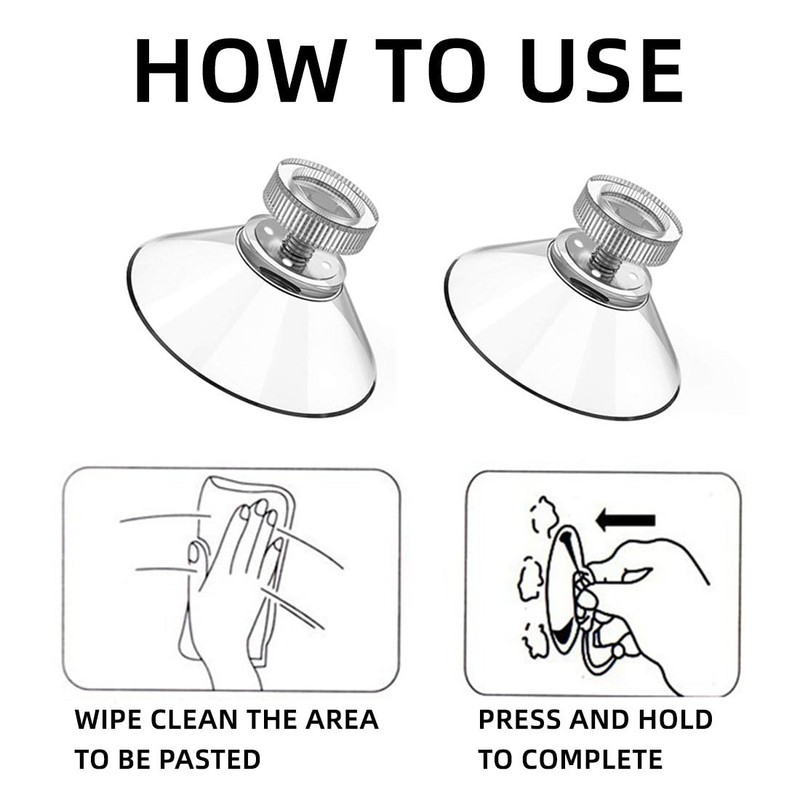 HOW TO USE

WIPE CLEAN THE AREA TO BE PASTED

PRESS AND HOLD TO COMPLETE