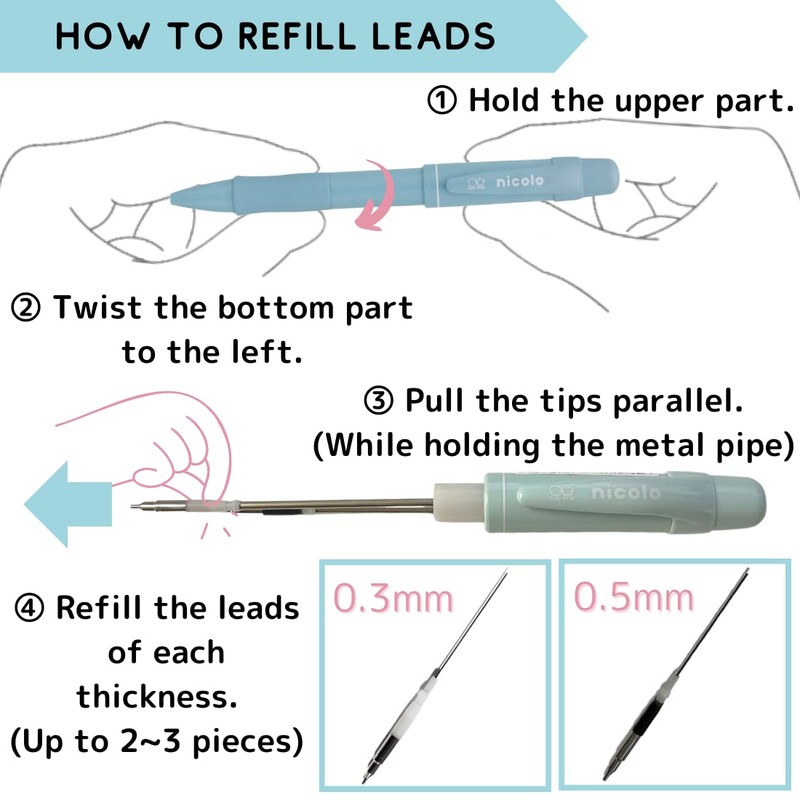 HOW TO REFILL LEADS

① Hold the upper part.

nicolo

② Twist the bottom part to the left.

③ Pull the tips parallel. (While holding the metal pipe)

nicolo

④ Refill the leads of each thickness. (Up to 2~3 pieces)

0.3mm

0.5mm