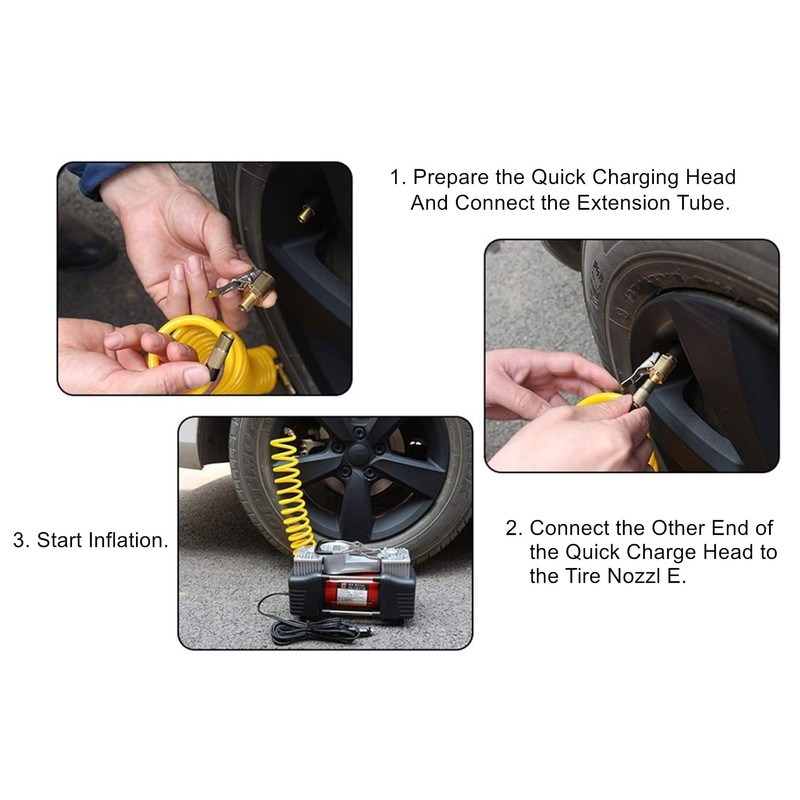 1. Prepare the Quick Charging Head And Connect the Extension Tube.

2. Connect the Other End of the Quick Charge Head to the Tire Nozzl E.

3. Start Inflation.