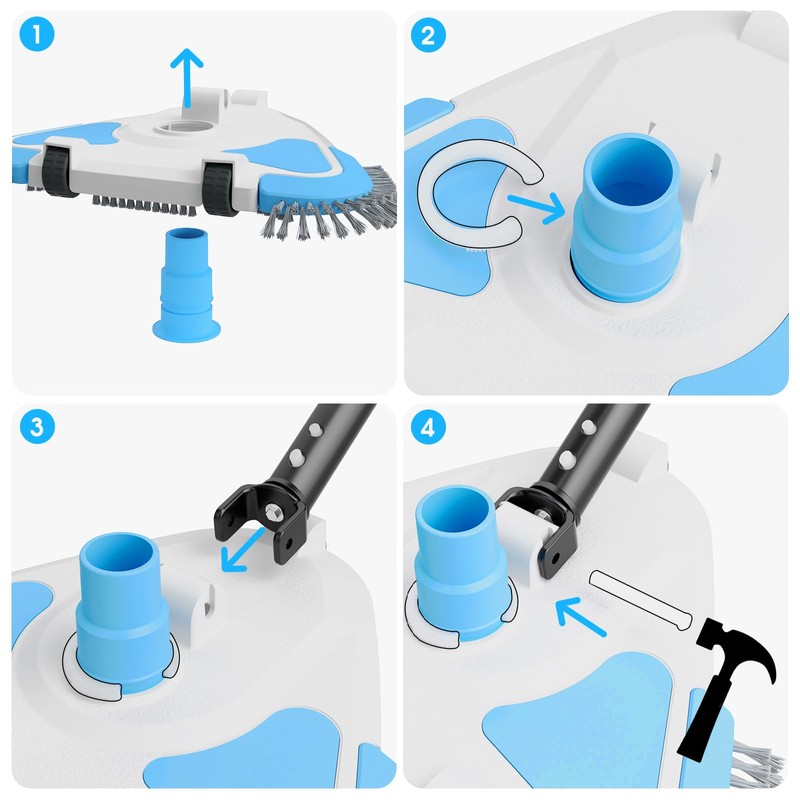 1

2

3

4