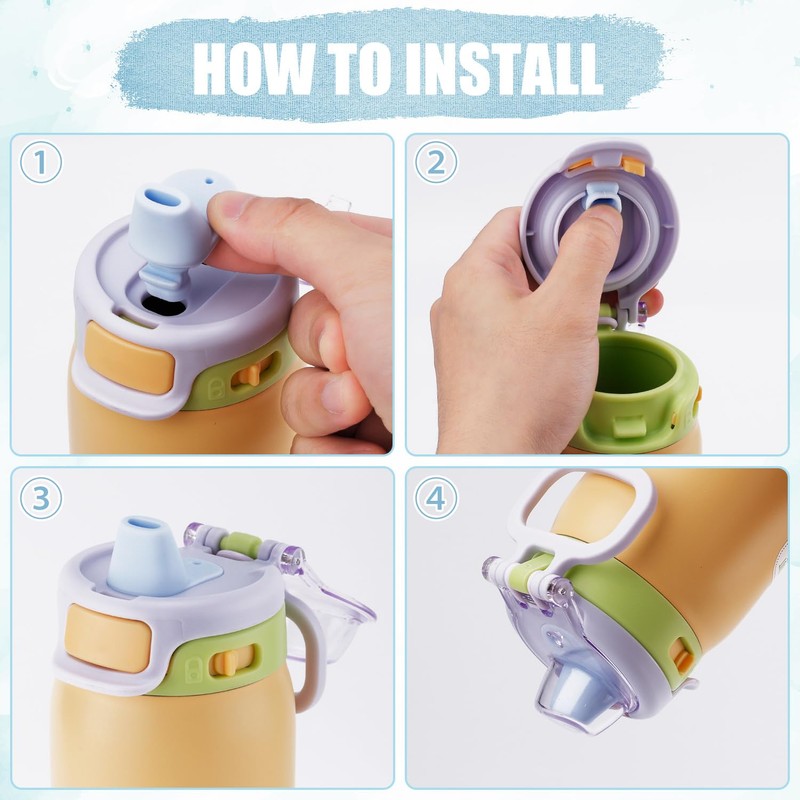 HOW TO INSTALL

1

2

3

4