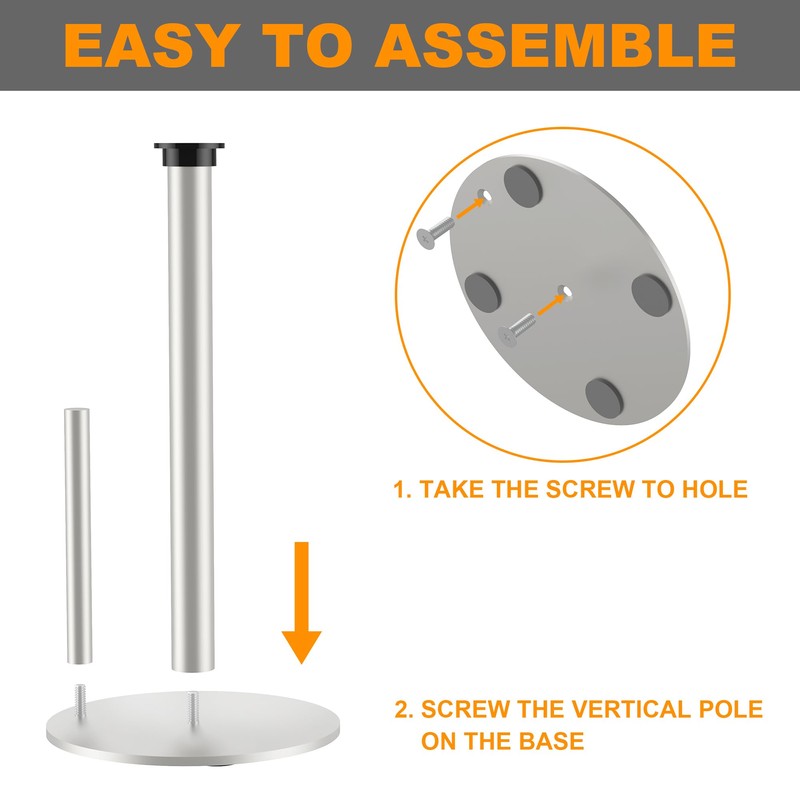 EASY TO ASSEMBLE

1. TAKE THE SCREW TO HOLE

2. SCREW THE VERTICAL POLE ON THE BASE